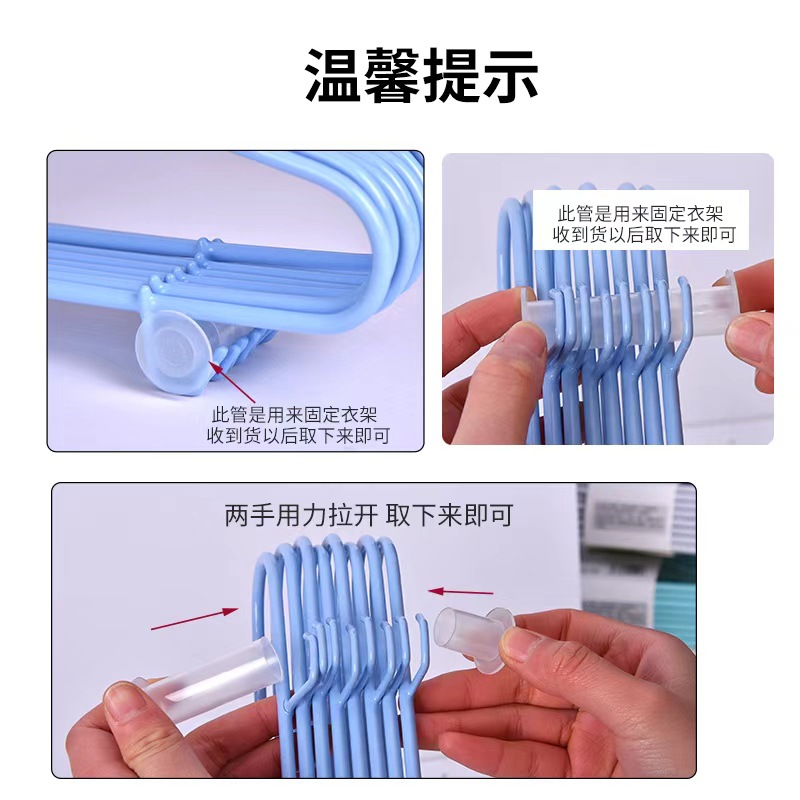 温馨提示

此管是用来固定衣架
收到货以后取下来即可

此管是用来固定衣架
收到货以后取下来即可

两手用力拉开 取下来即可