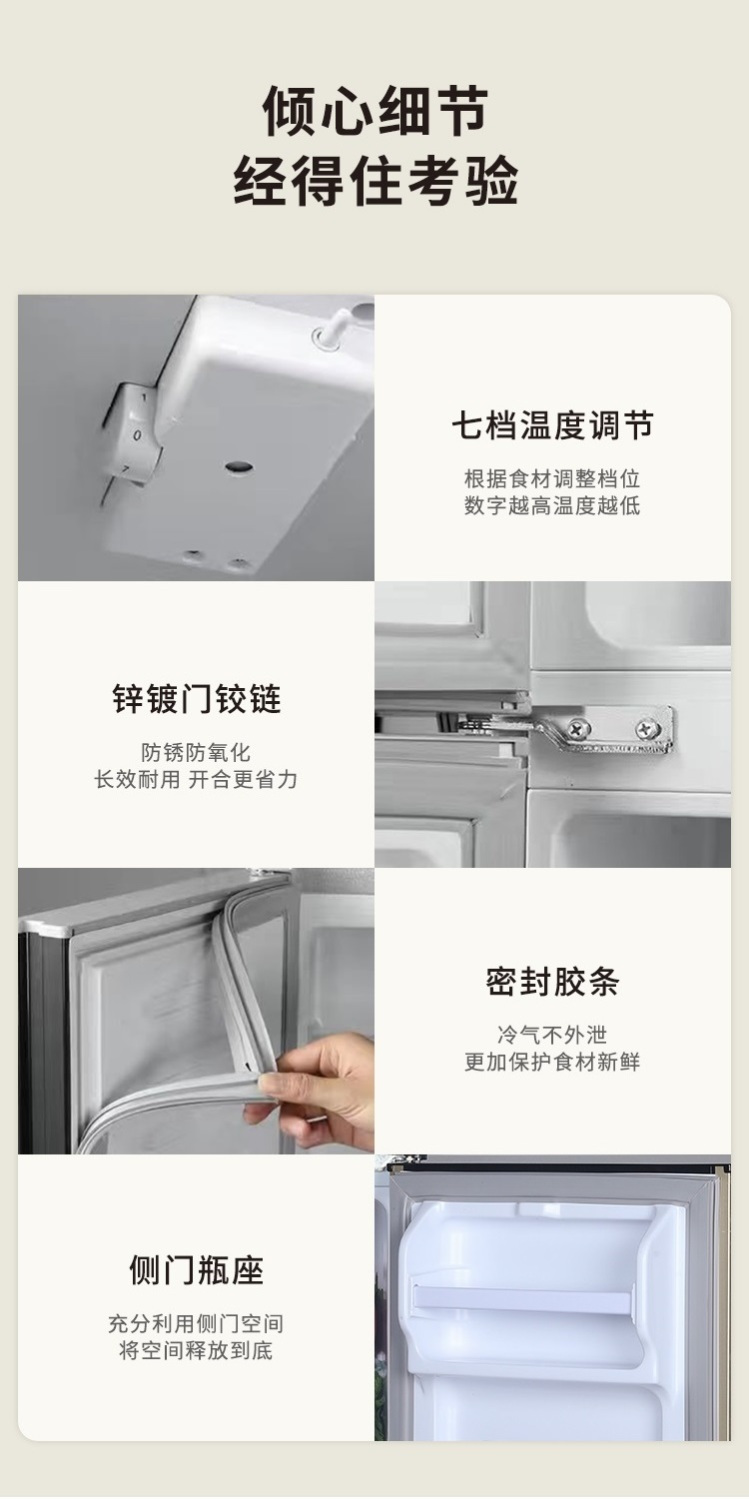 倾心细节
经得住考验

1
0
7

七档温度调节
根据食材调整档位
数字越高温度越低

锌镀门铰链
防锈防氧化
长效耐用 开合更省力

密封胶条
冷气不外泄
更加保护食材新鲜

侧门瓶座
充分利用侧门空间
将空间释放到底