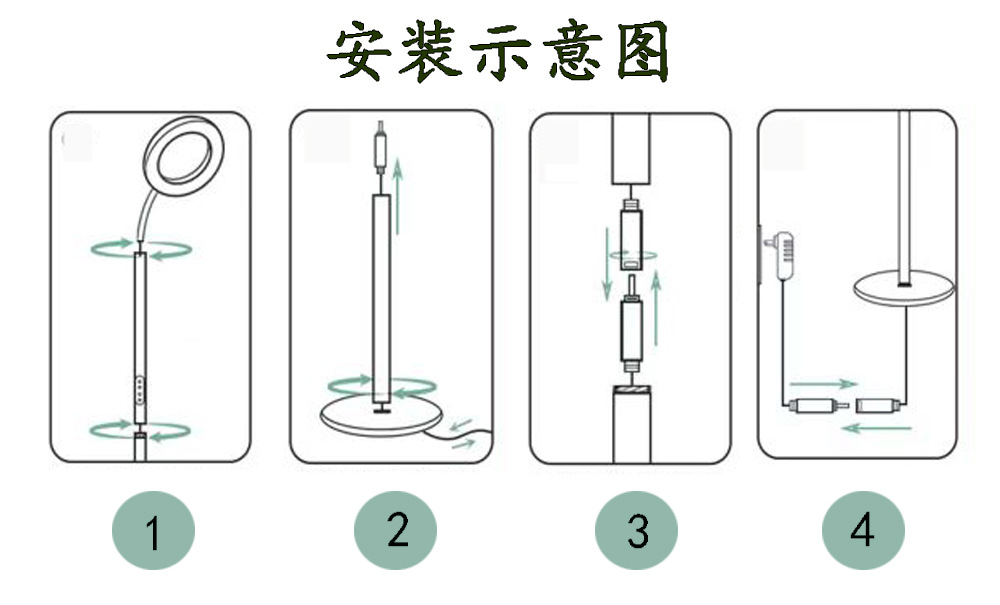 安装示意图

1

2

3

4