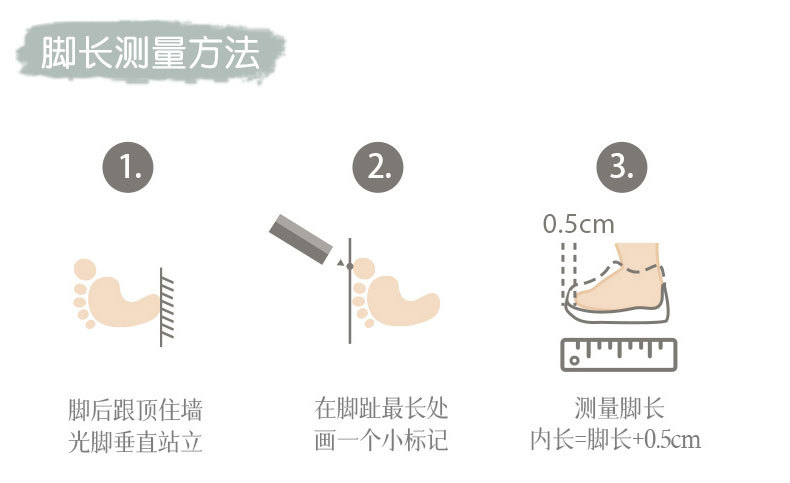 脚长测量方法

1.

脚后跟顶住墙
光脚垂直站立

2.

在脚趾最长处
画一个小标记

3.

0.5cm

测量脚长
内长=脚长+0.5cm