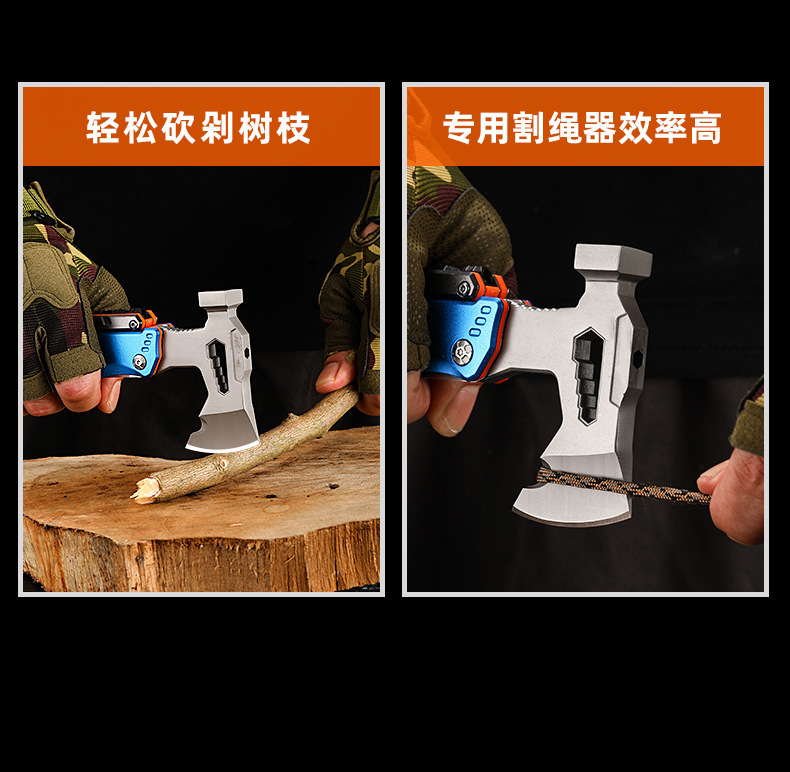 轻松砍剁树枝

专用割绳器效率高