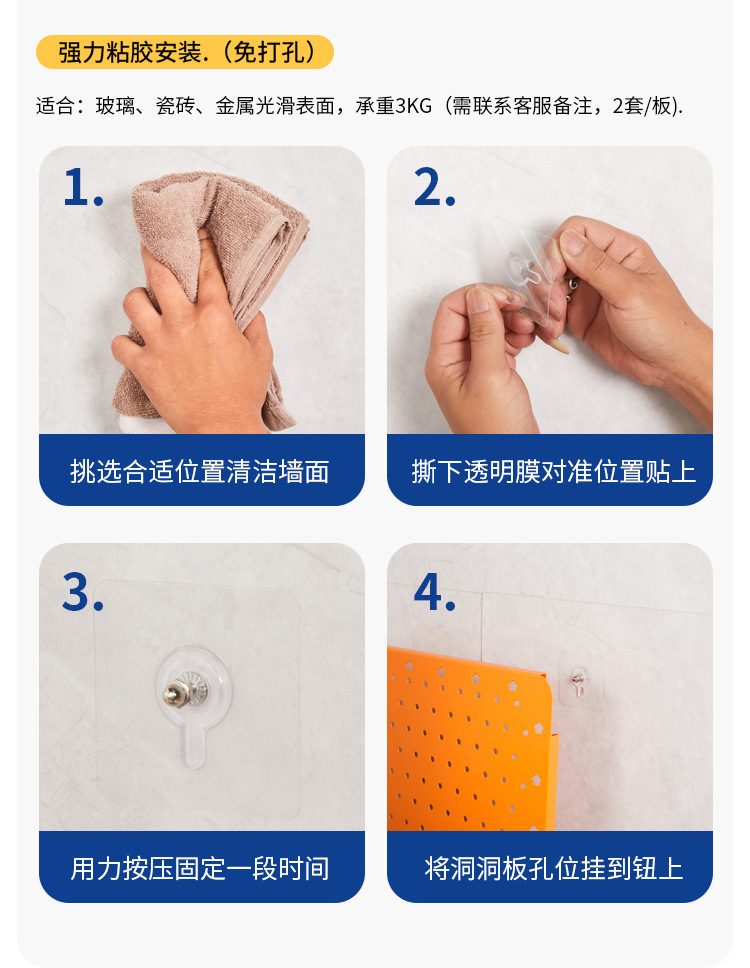 强力粘胶安装.（免打孔）

适合：玻璃、瓷砖、金属光滑表面，承重3KG（需联系客服备注，2套/板).

1.

挑选合适位置清洁墙面

2.

撕下透明膜对准位置贴上

3.

用力按压固定一段时间

4.

将洞洞板孔位挂到钮上