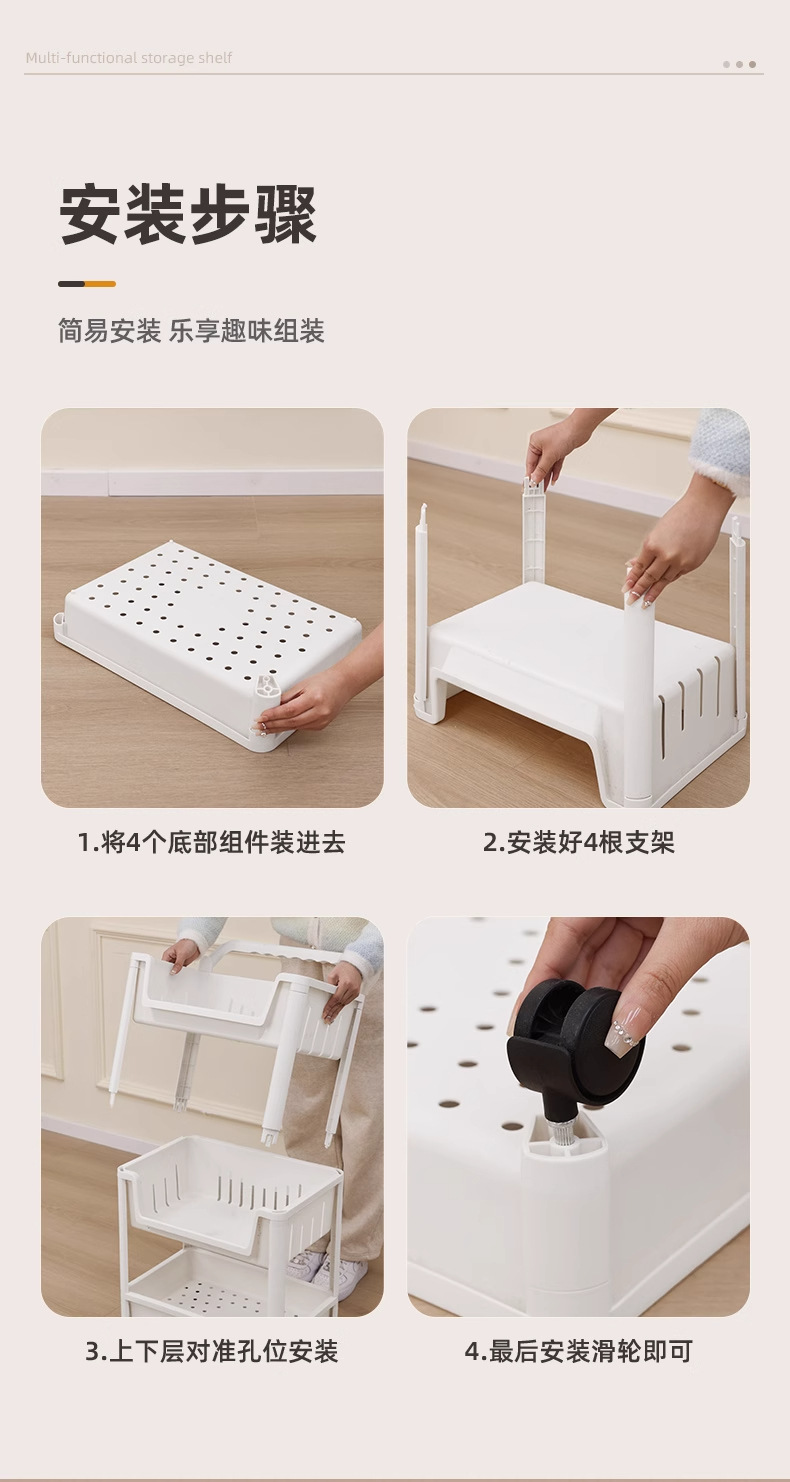 Multi-functional storage shelf

安装步骤

简易安装 乐享趣味组装

1.将4个底部组件装进去

2.安装好4根支架

3.上下层对准孔位安装

4.最后安装滑轮即可