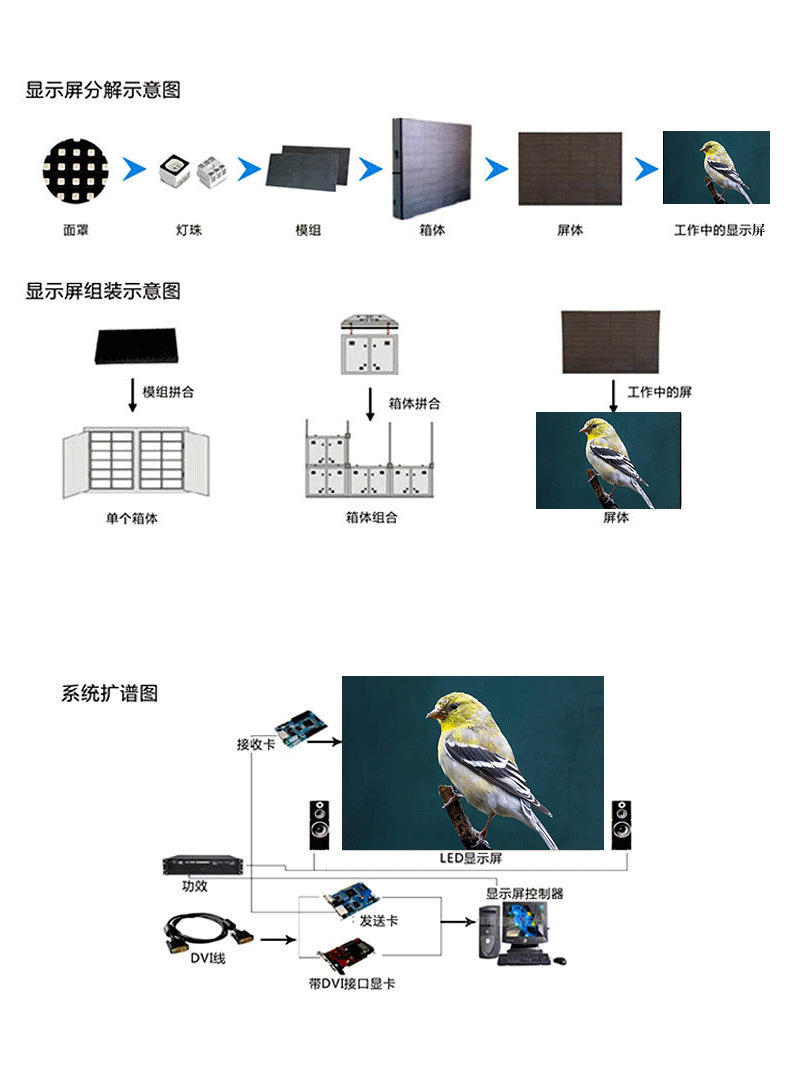 显示屏分解示意图

面罩 灯珠 模组 箱体 屏体 工作中的显示屏

显示屏组装示意图

模组拼合

单个箱体

箱体拼合

箱体组合

工作中的屏

屏体

系统扩谱图

接收卡

LED显示屏

功效

显示屏控制器

发送卡

DVI线

带DVI接口显卡