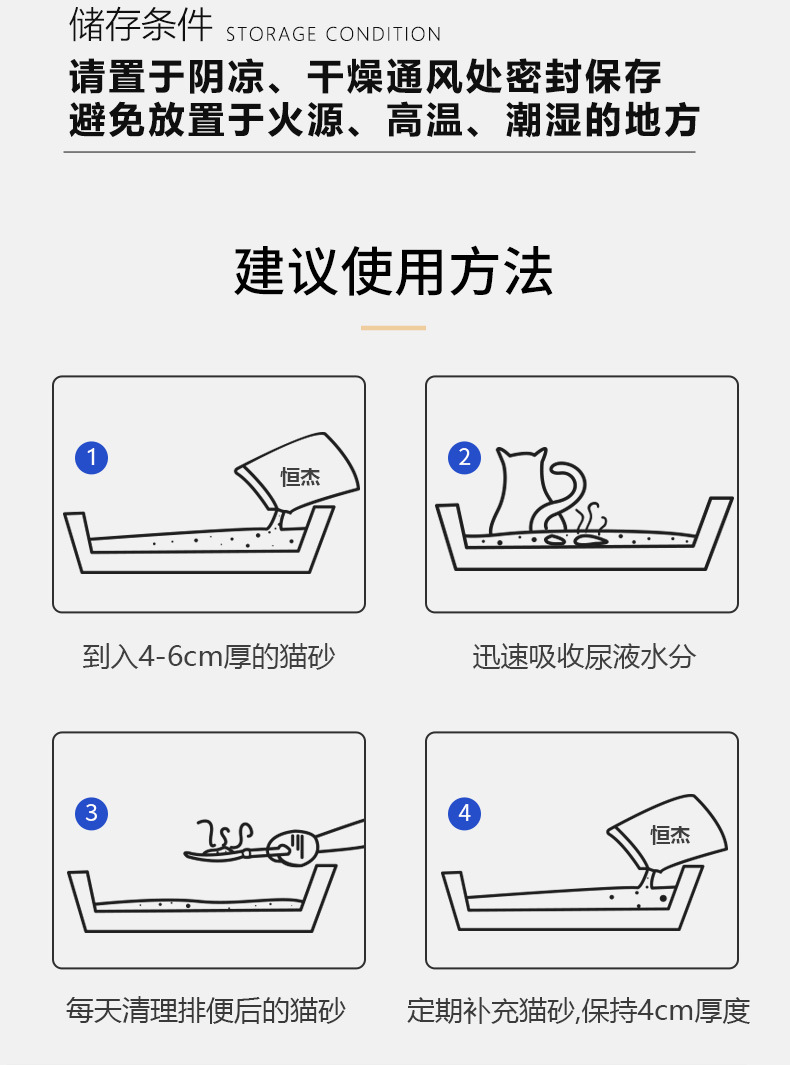 储存条件 STORAGE CONDITION

请置于阴凉、干燥通风处密封保存
避免放置于火源、高温、潮湿的地方

建议使用方法

1
恒杰

到入4-6cm厚的猫砂

2

迅速吸收尿液水分

3

每天清理排便后的猫砂

4
恒杰

定期补充猫砂,保持4cm厚度