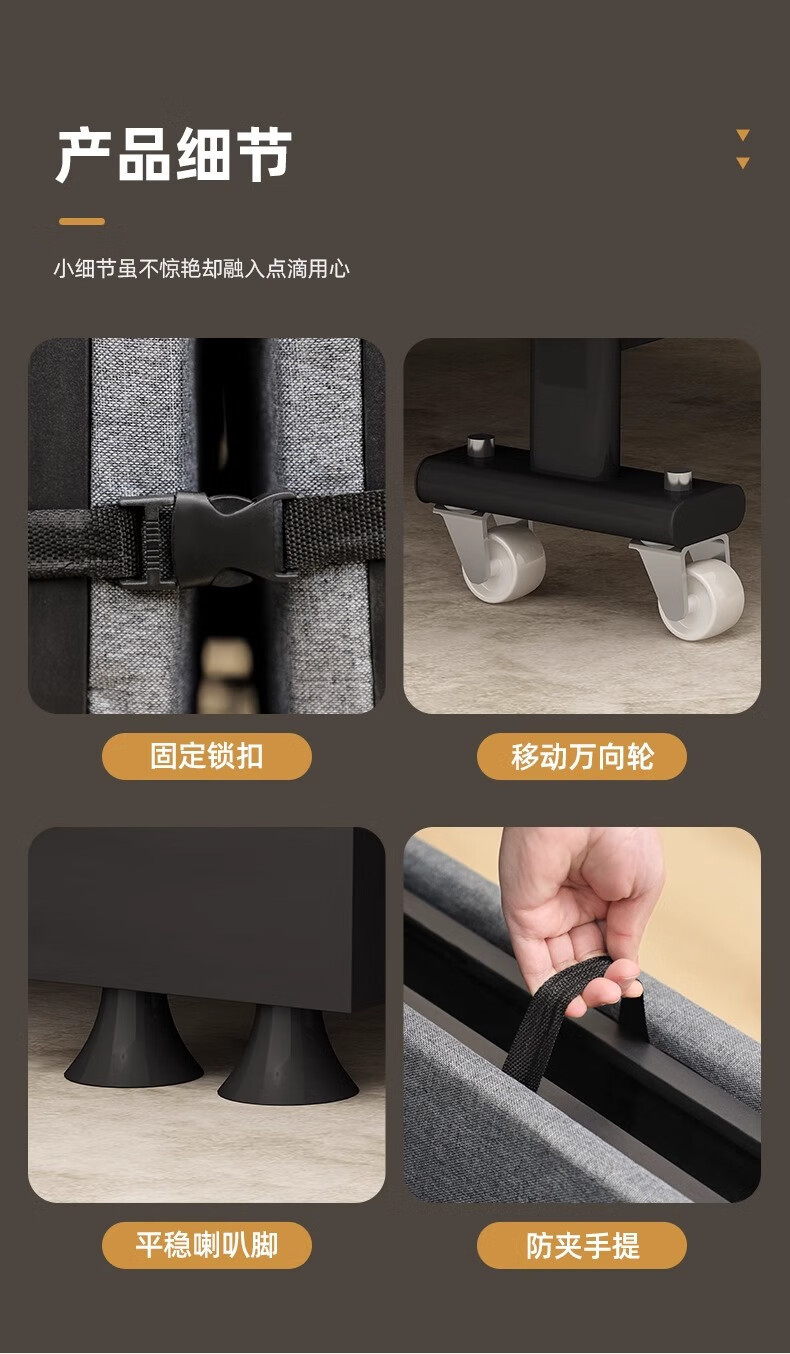 产品细节

小细节虽不惊艳却融入点滴用心

固定锁扣

移动万向轮

平稳喇叭脚

防夹手提