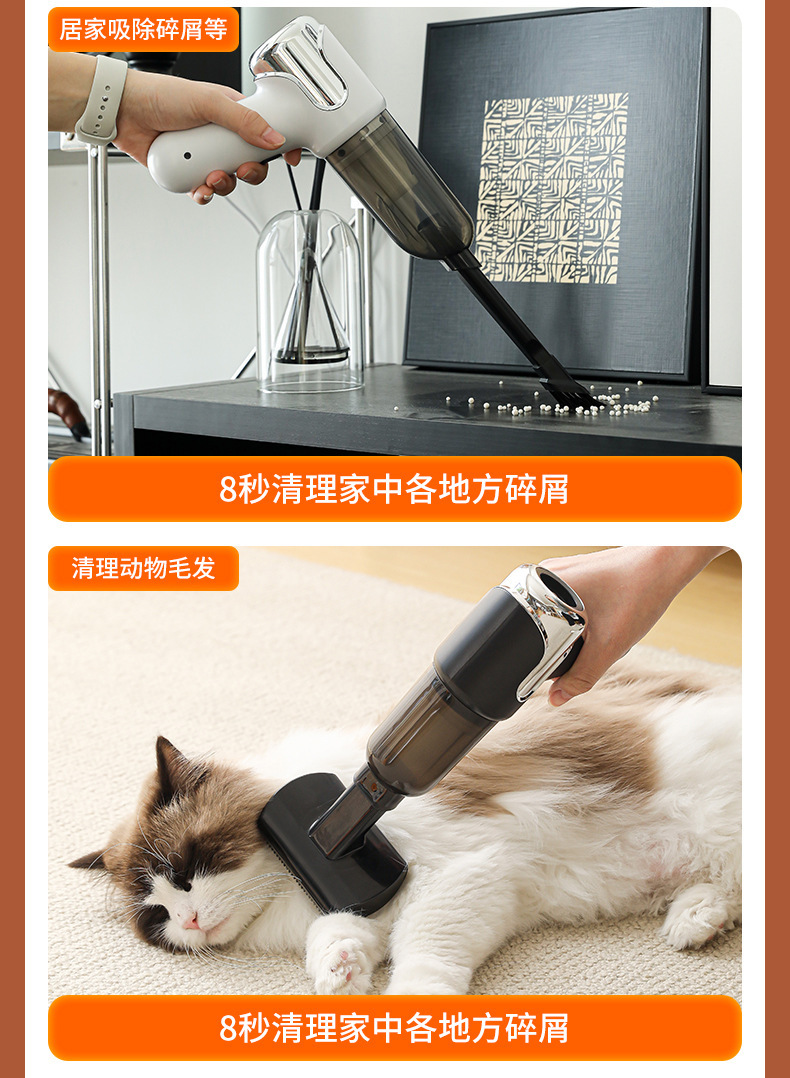 居家吸除碎屑等

8秒清理家中各地方碎屑

清理动物毛发

8秒清理家中各地方碎屑