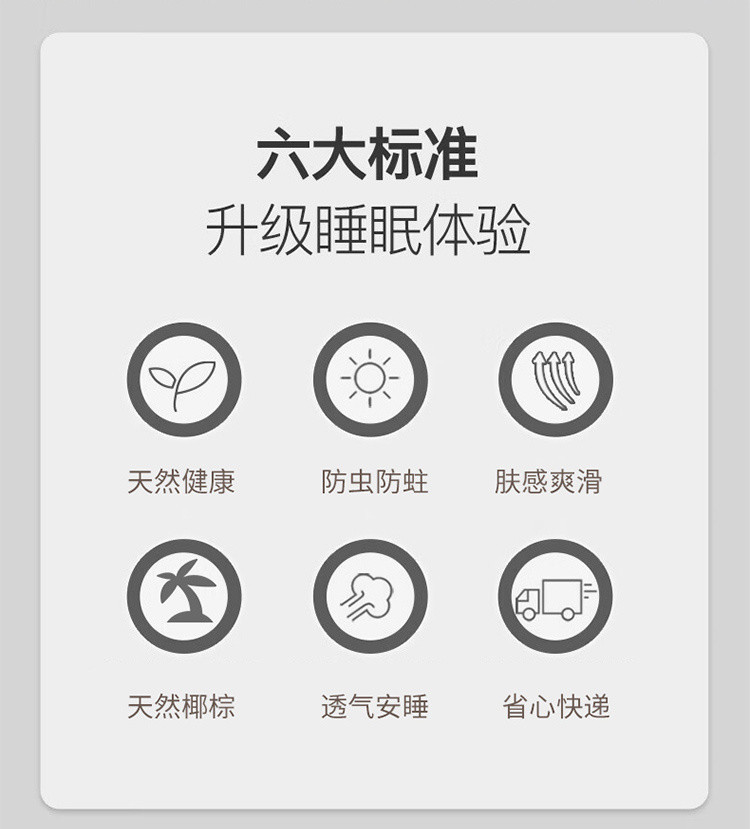 六大标准
升级睡眠体验

天然健康 防虫防蛀 肤感爽滑

天然椰棕 透气安睡 省心快递