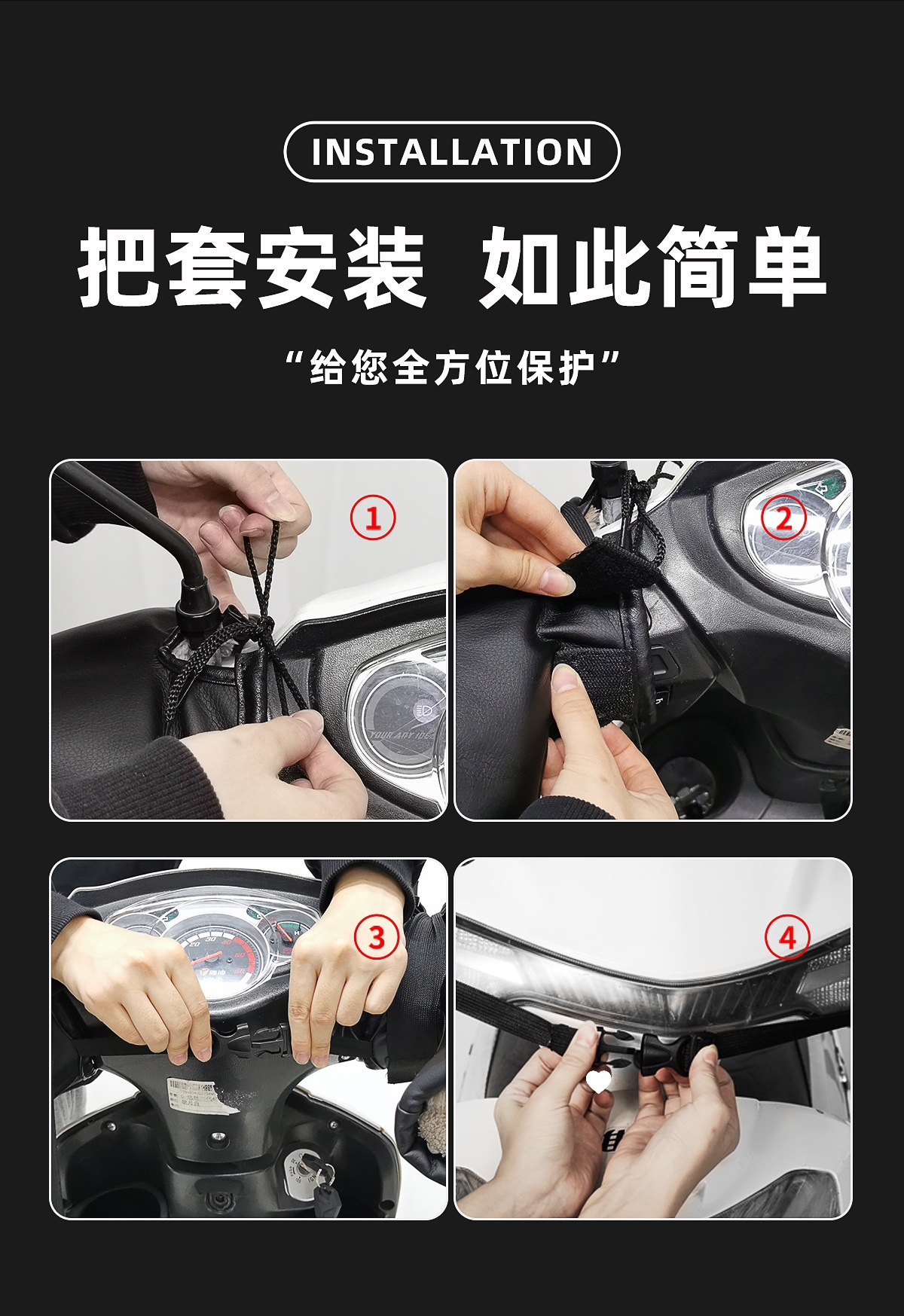 INSTALLATION

把套安装 如此简单

“给您全方位保护”

①

②

③

④