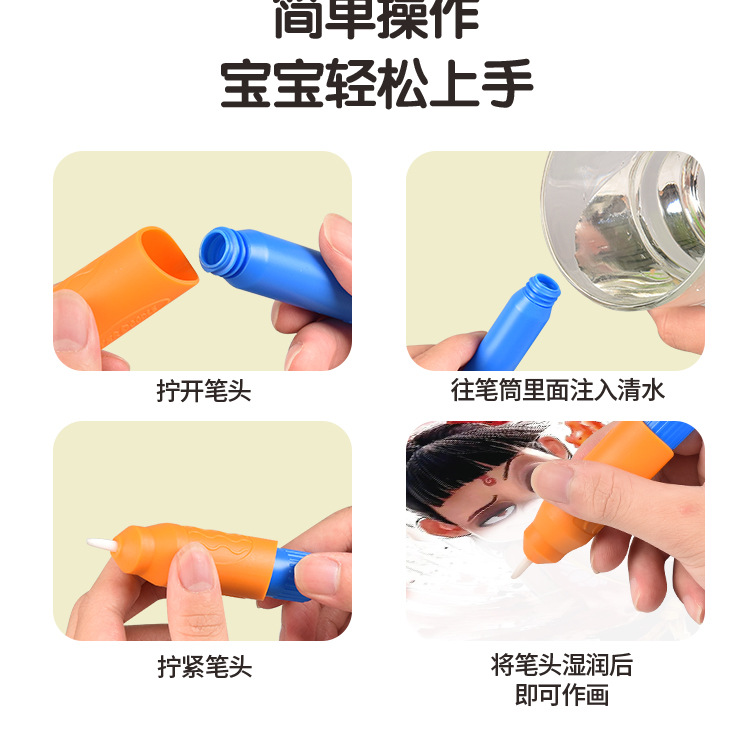 简单操作
宝宝轻松上手

拧开笔头

往笔筒里面注入清水

拧紧笔头

将笔头湿润后
即可作画