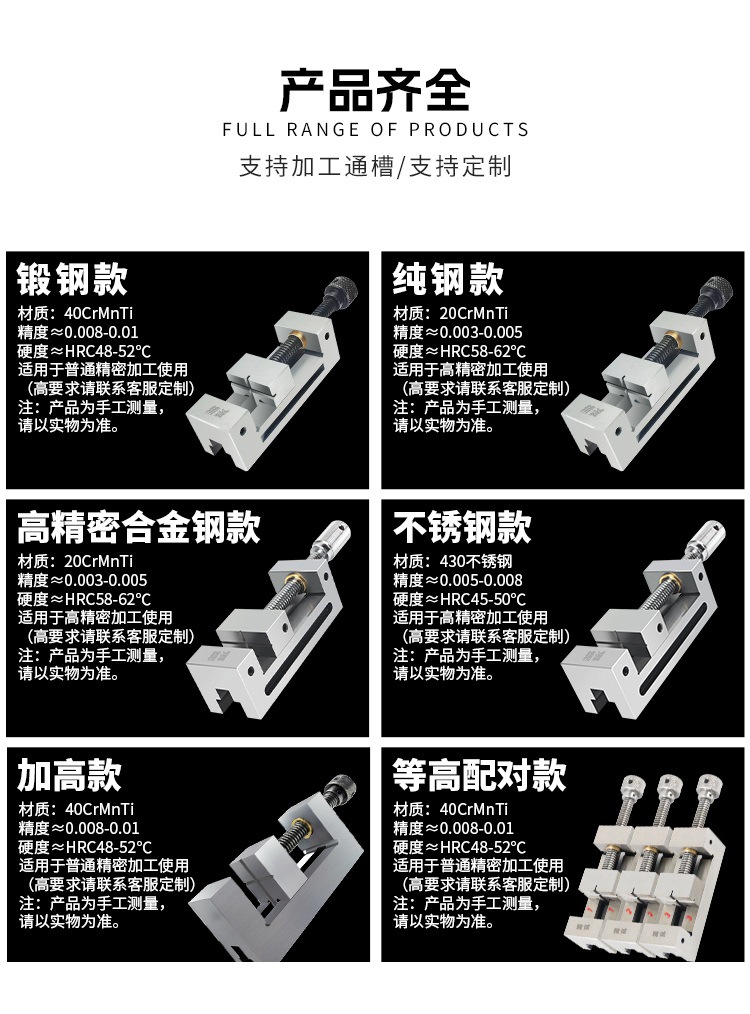 产品齐全
FULL RANGE OF PRODUCTS
支持加工通槽/支持定制

锻钢款
材质：40CrMnTi
精度≈0.008-0.01
硬度≈HRC48-52°C
适用于普通精密加工使用
（高要求请联系客服定制）
注：产品为手工测量，
请以实物为准。

纯钢款
材质：20CrMnTi
精度≈0.003-0.005
硬度≈HRC58-62°C
适用于高精密加工使用
（高要求请联系客服定制）
注：产品为手工测量，
请以实物为准。

高精密合金钢款
材质：20CrMnTi
精度≈0.003-0.005
硬度≈HRC58-62°C
适用于高精密加工使用
（高要求请联系客服定制）
注：产品为手工测量，
请以实物为准。

不锈钢款
材质：430不锈钢
精度≈0.005-0.008
硬度≈HRC45-50°C
适用于高精密加工使用
（高要求请联系客服定制）
注：产品为手工测量，
请以实物为准。

加高款
材质：40CrMnTi
精度≈0.008-0.01
硬度≈HRC48-52°C
适用于普通精密加工使用
（高要求请联系客服定制）
注：产品为手工测量，
请以实物为准。

等高配对款
材质：40CrMnTi
精度≈0.008-0.01
硬度≈HRC48-52°C
适用于普通精密加工使用
（高要求请联系客服定制）
注：产品为手工测量，
请以实物为准。