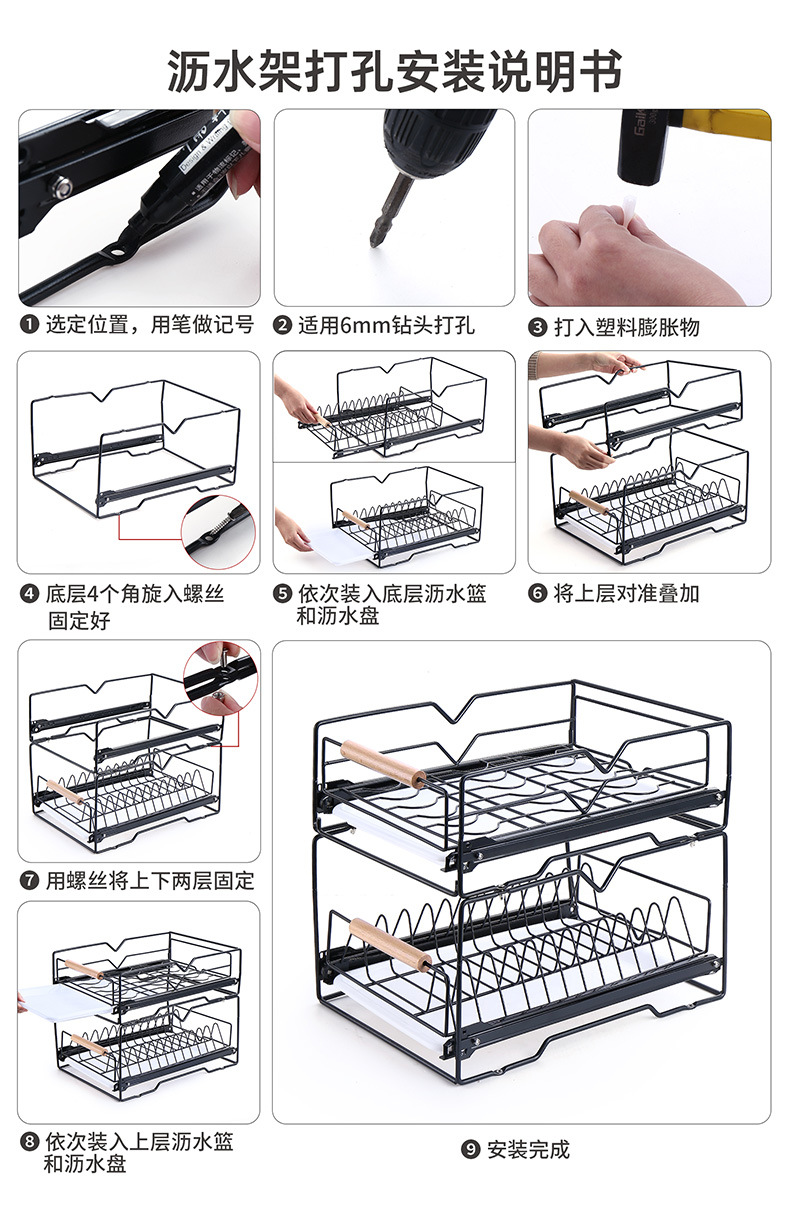 沥水架打孔安装说明书

❶ 选定位置，用笔做记号

❷ 适用6mm钻头打孔

❸ 打入塑料膨胀物

❹ 底层4个角旋入螺丝固定好

❺ 依次装入底层沥水篮和沥水盘

❻ 将上层对准叠加

❼ 用螺丝将上下两层固定

❽ 依次装入上层沥水篮和沥水盘

❾ 安装完成