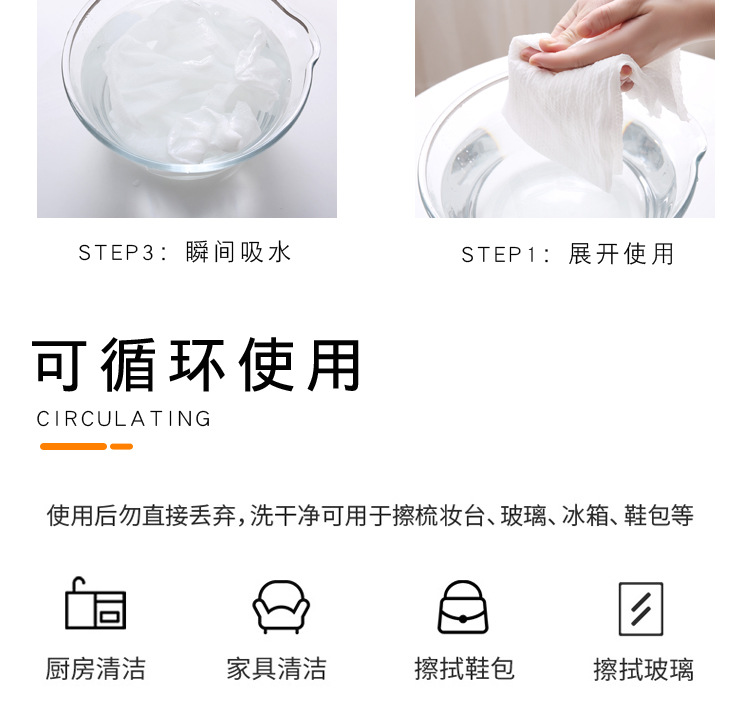 STEP3：瞬间吸水

STEP1：展开使用

可循环使用

CIRCULATING

使用后勿直接丢弃，洗干净可用于擦梳妆台、玻璃、冰箱、鞋包等

厨房清洁

家具清洁

擦拭鞋包

擦拭玻璃