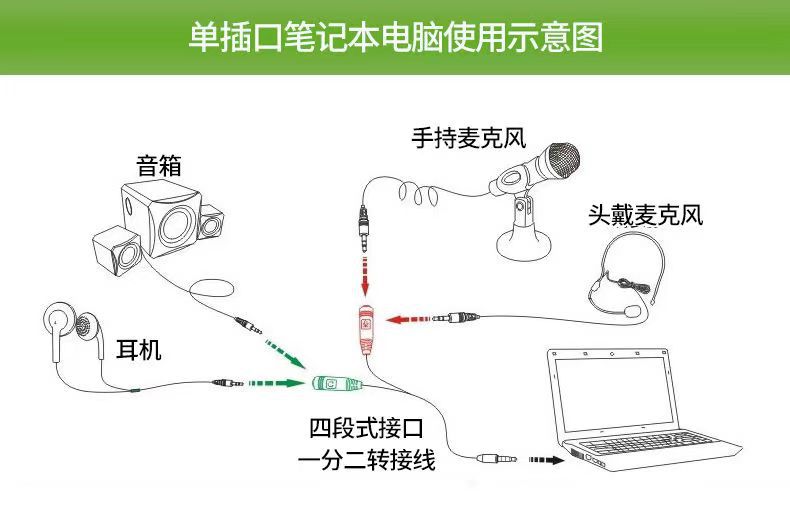 单插口笔记本电脑使用示意图

音箱

手持麦克风

头戴麦克风

耳机

四段式接口
一分二转接线