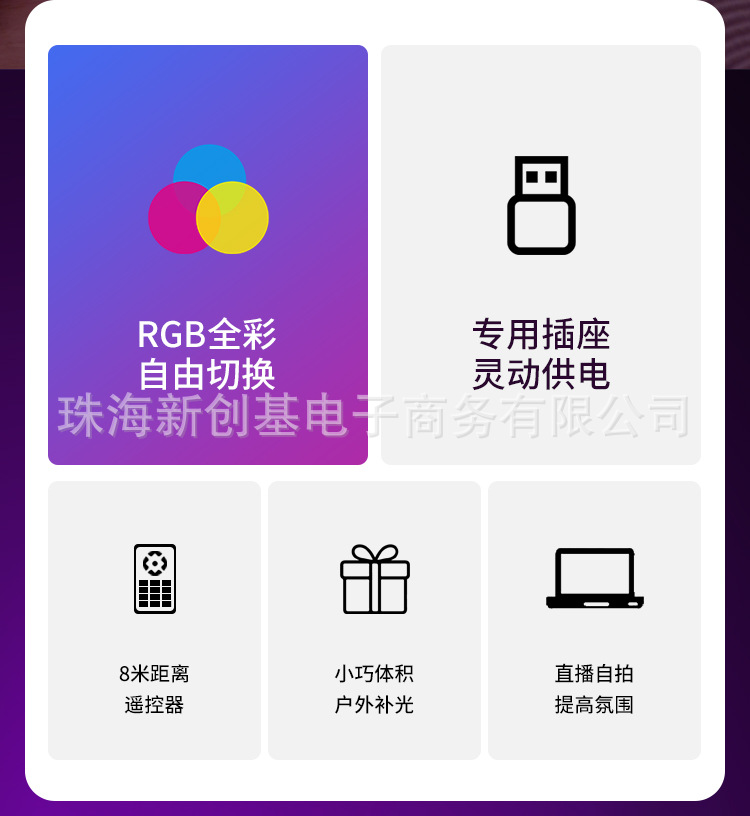 RGB全彩
自由切换

专用插座
灵动供电

8米距离
遥控器

小巧体积
户外补光

直播自拍
提高氛围

珠海新创基电子商务有限公司