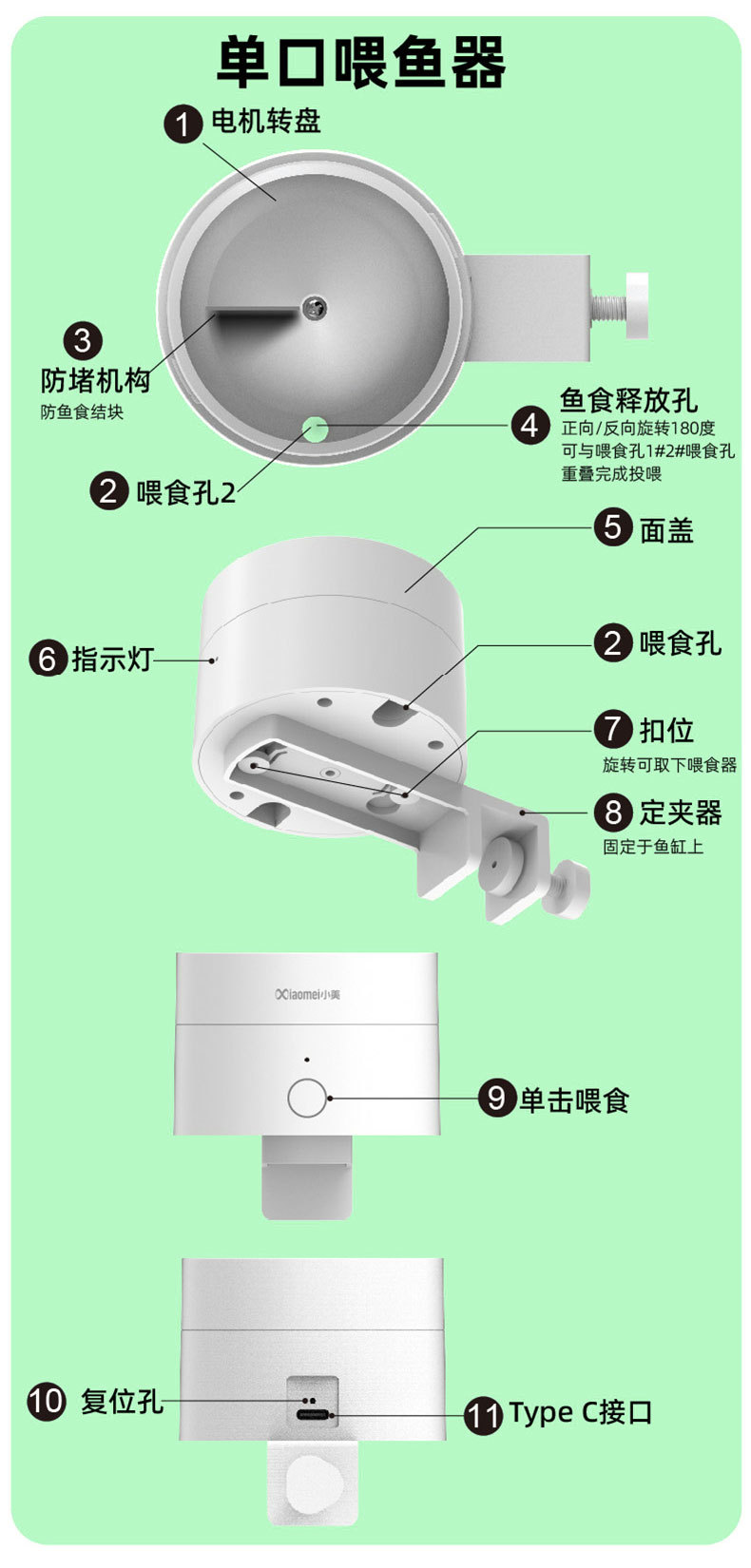 单口喂鱼器

1 电机转盘

3 防堵机构
防鱼食结块

4 鱼食释放孔
正向/反向旋转180度
可与喂食孔1#2#喂食孔
重叠完成投喂

2 喂食孔2

5 面盖

6 指示灯

2 喂食孔

7 扣位
旋转可取下喂食器

8 定夹器
固定于鱼缸上

Xiaomei小美

9 单击喂食

10 复位孔

11 Type C接口