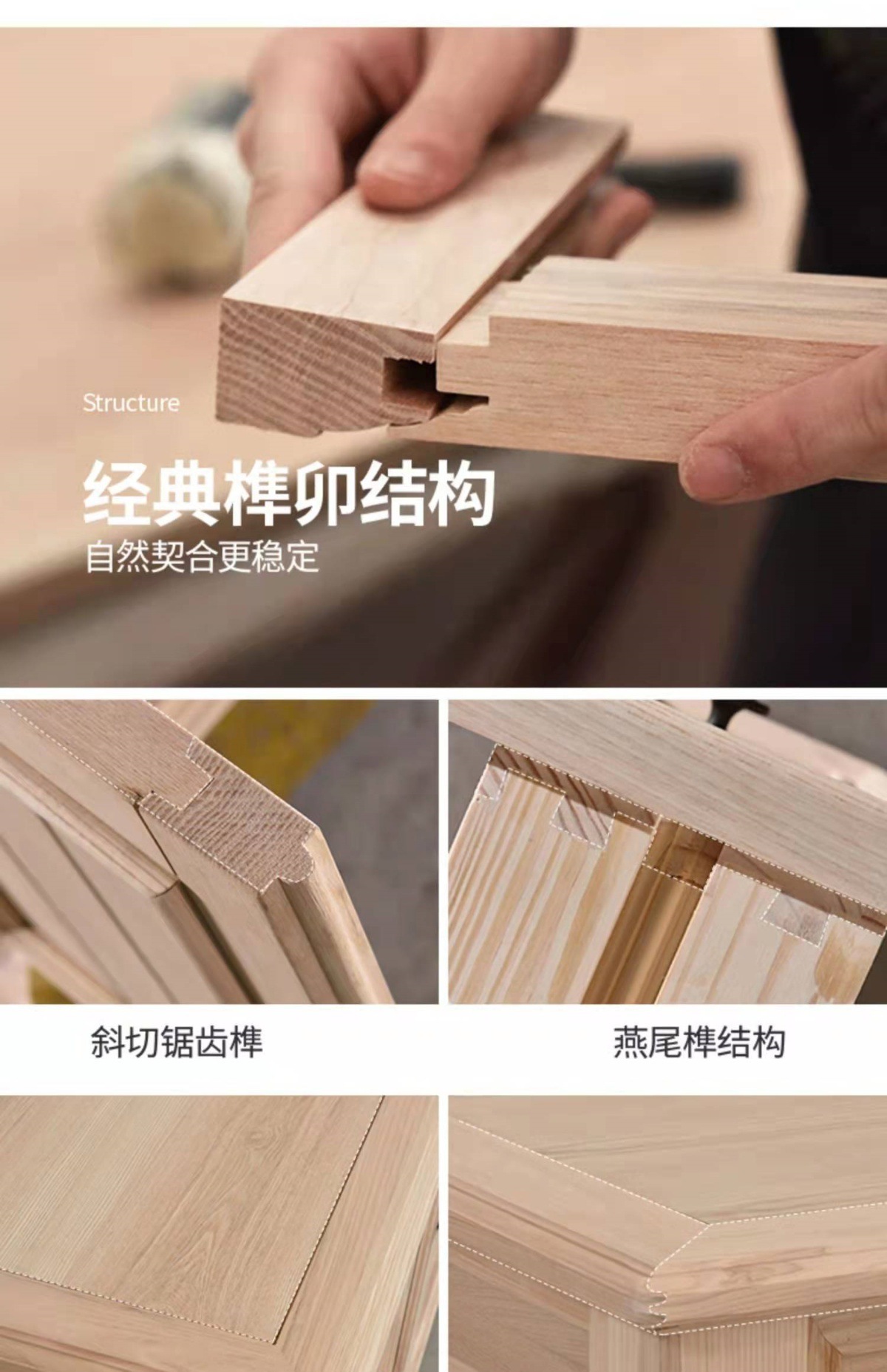 Structure

经典榫卯结构
自然契合更稳定

斜切锯齿榫

燕尾榫结构