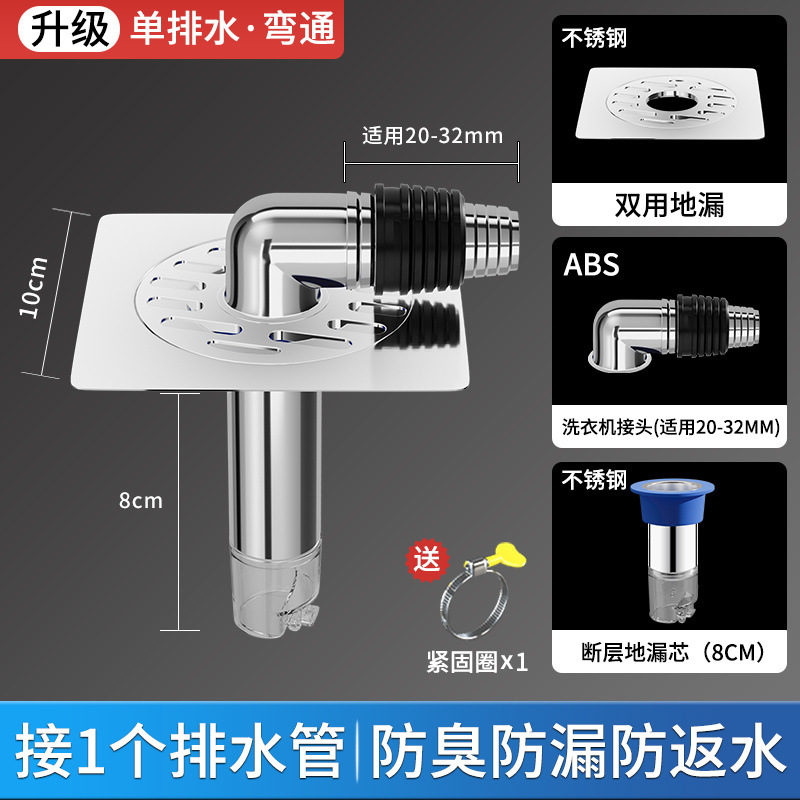 升级 单排水·弯通

适用20-32mm

10cm

8cm

送

紧固圈x1

不锈钢

双用地漏

ABS

洗衣机接头(适用20-32MM)

不锈钢

断层地漏芯（8CM）

接1个排水管 | 防臭防漏防返水