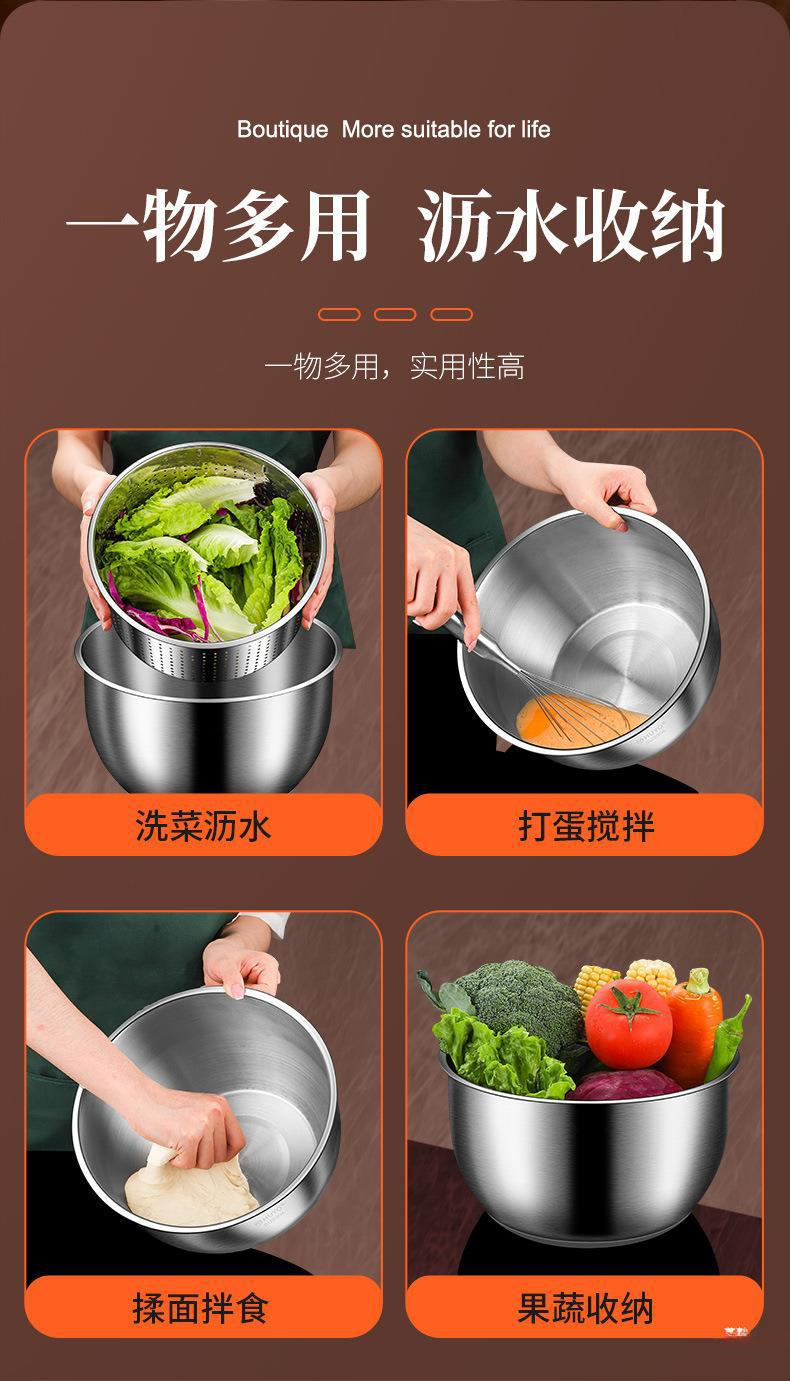 Boutique More suitable for life

一物多用 沥水收纳

一物多用，实用性高

洗菜沥水

打蛋搅拌

揉面拌食

果蔬收纳