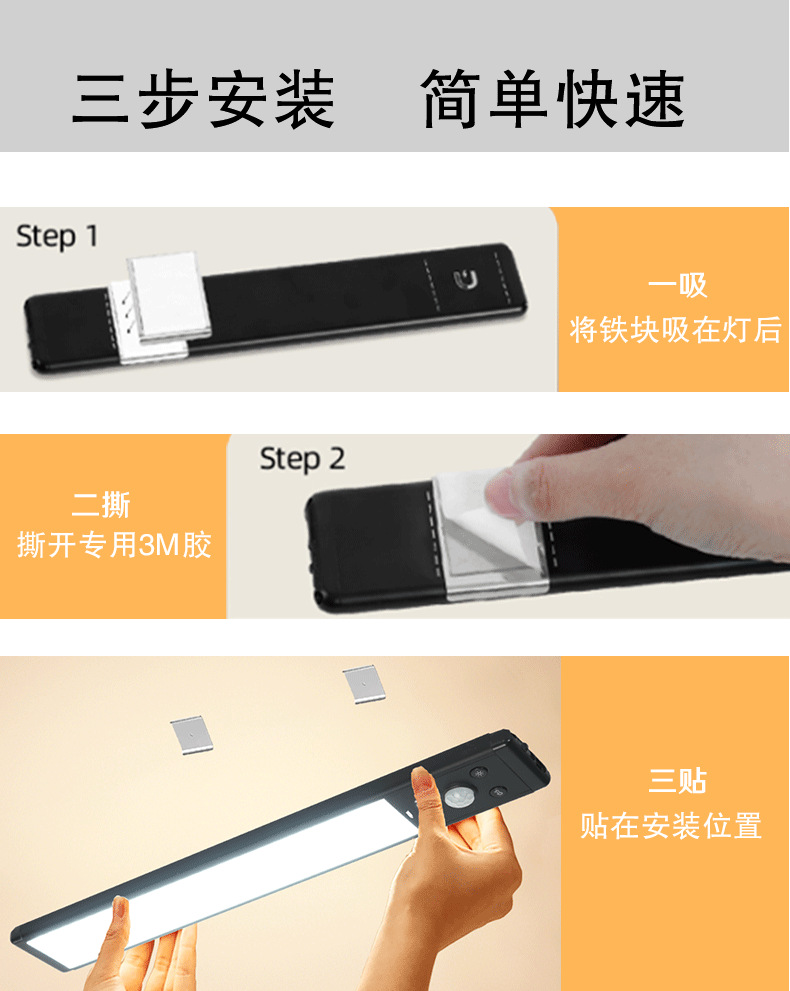 三步安装　简单快速

Step 1

一吸
将铁块吸在灯后

二撕
撕开专用3M胶

Step 2

三贴
贴在安装位置