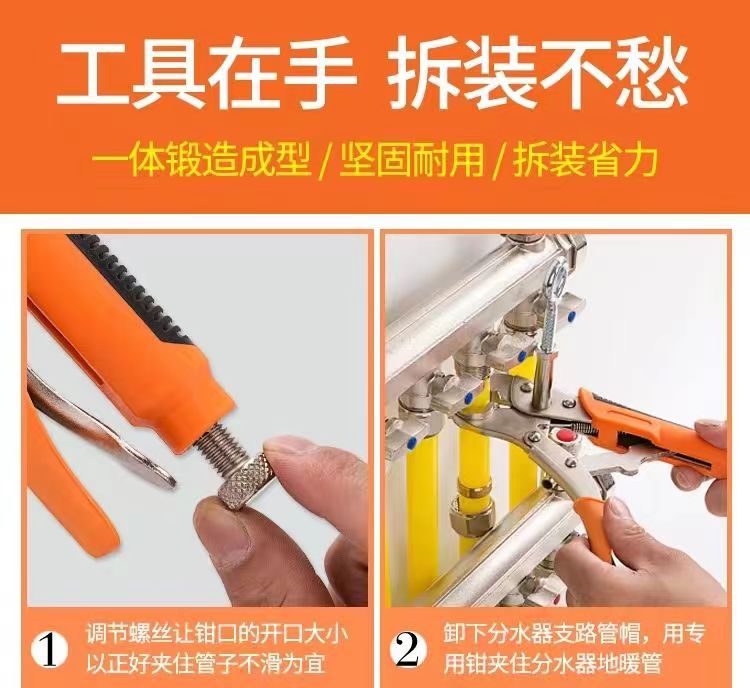 工具在手 拆装不愁

一体锻造成型 / 坚固耐用 / 拆装省力

1 调节螺丝让钳口的开口大小以正好夹住管子不滑为宜

2 卸下分水器支路管帽，用专用钳夹住分水器地暖管