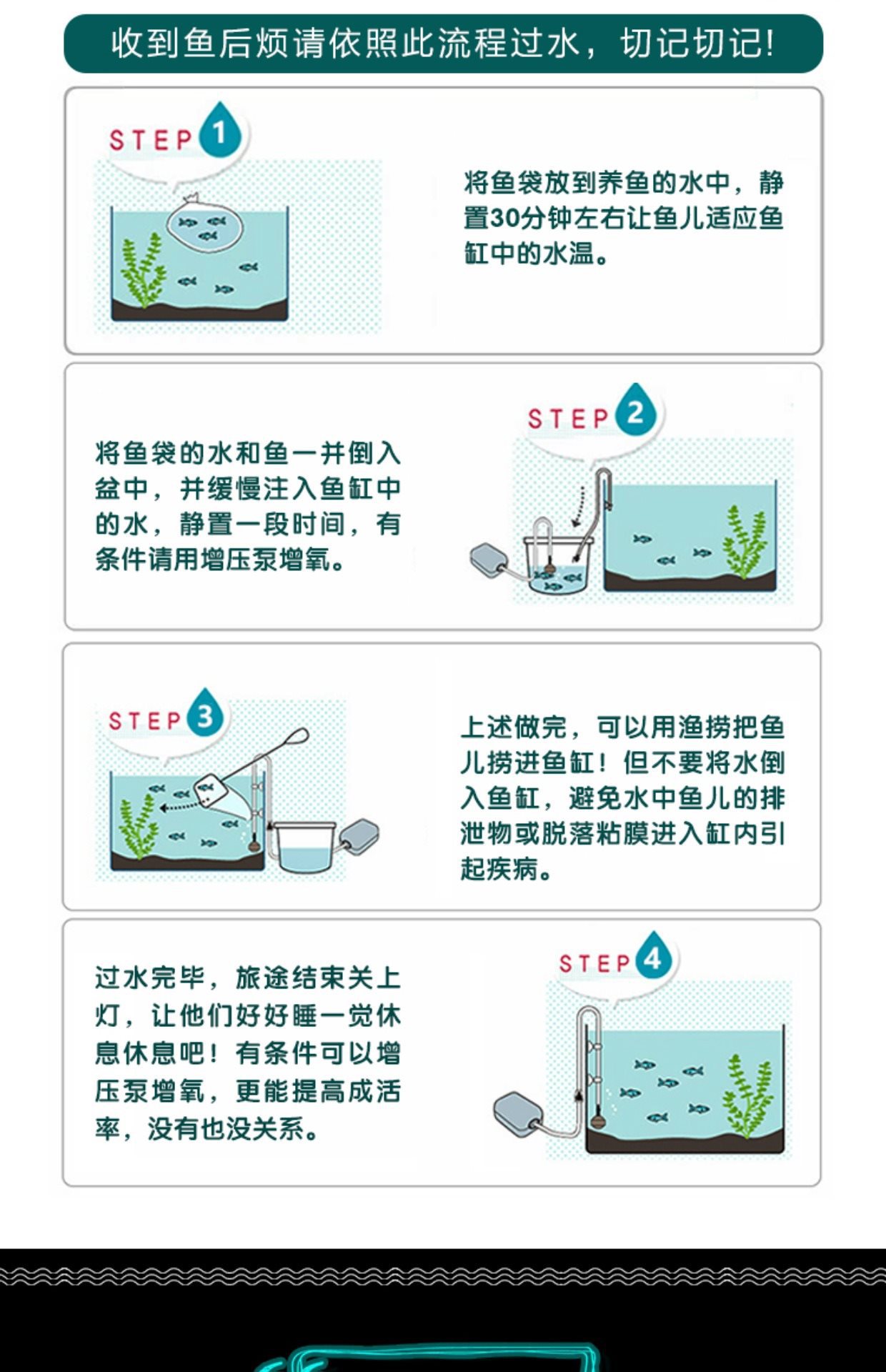 收到鱼后烦请依照此流程过水，切记切记!

STEP 1

将鱼袋放到养鱼的水中，静置30分钟左右让鱼儿适应鱼缸中的水温。

STEP 2

将鱼袋的水和鱼一并倒入盆中，并缓慢注入鱼缸中的水，静置一段时间，有条件请用增压泵增氧。

STEP 3

上述做完，可以用渔捞把鱼儿捞进鱼缸！但不要将水倒入鱼缸，避免水中鱼儿的排泄物或脱落粘膜进入缸内引起疾病。

STEP 4

过水完毕，旅途结束关上灯，让他们好好睡一觉休息休息吧！有条件可以增压泵增氧，更能提高成活率，没有也没关系。