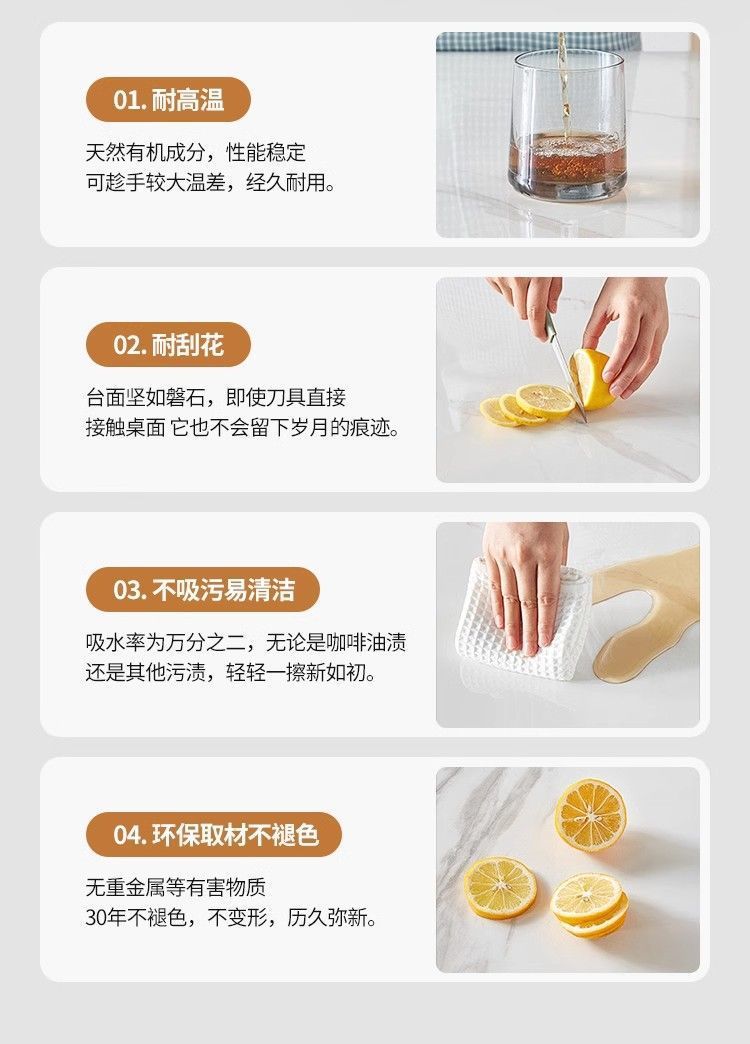 01. 耐高温

天然有机成分，性能稳定
可趁手较大温差，经久耐用。

02. 耐刮花

台面坚如磐石，即使刀具直接
接触桌面 它也不会留下岁月的痕迹。

03. 不吸污易清洁

吸水率为万分之二，无论是咖啡油渍
还是其他污渍，轻轻一擦新如初。

04. 环保取材不褪色

无重金属等有害物质
30年不褪色，不变形，历久弥新。