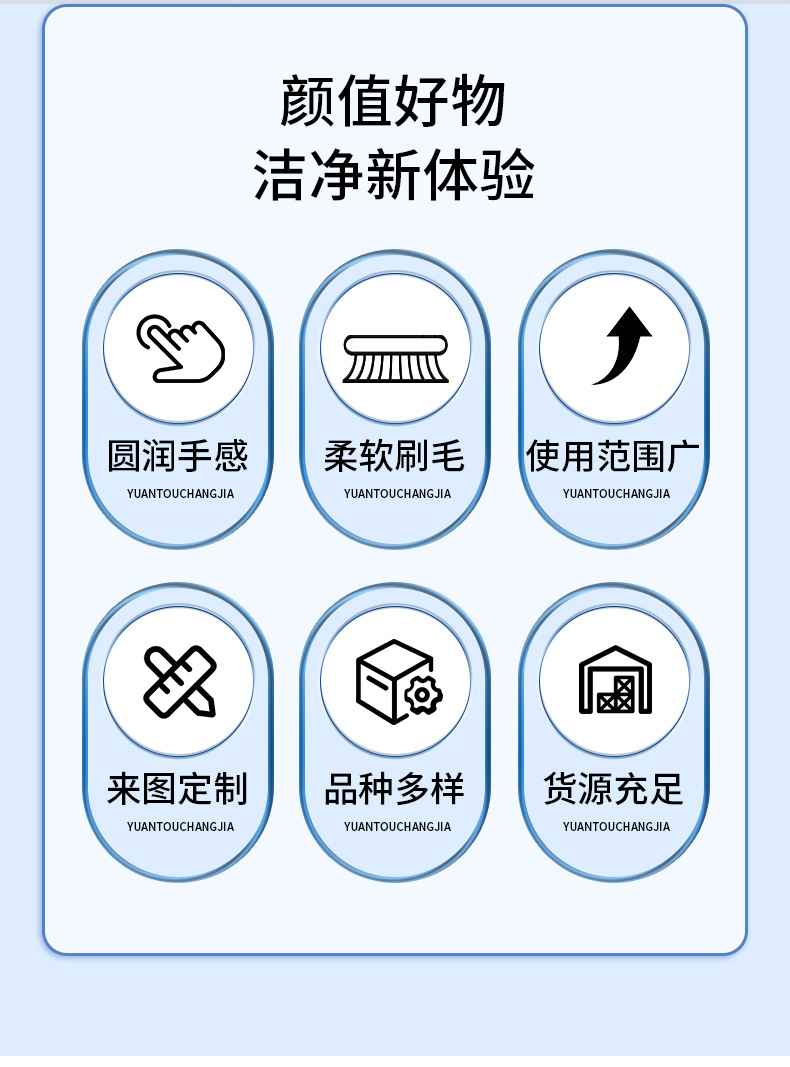 颜值好物
洁净新体验

圆润手感
YUANTOUCHANGJIA

柔软刷毛
YUANTOUCHANGJIA

使用范围广
YUANTOUCHANGJIA

来图定制
YUANTOUCHANGJIA

品种多样
YUANTOUCHANGJIA

货源充足
YUANTOUCHANGJIA