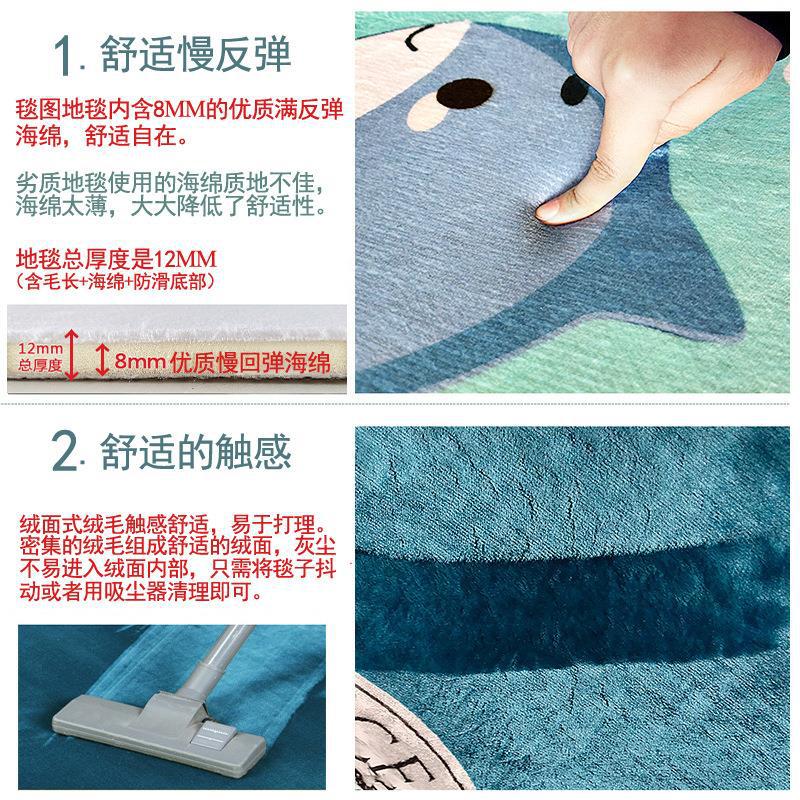 1. 舒适慢反弹

毯图地毯内含8MM的优质满反弹海绵，舒适自在。

劣质地毯使用的海绵质地不佳，海绵太薄，大大降低了舒适性。

地毯总厚度是12MM
（含毛长+海绵+防滑底部）

12mm
总厚度

8mm 优质慢回弹海绵

2. 舒适的触感

绒面式绒毛触感舒适，易于打理。密集的绒毛组成舒适的绒面，灰尘不易进入绒面内部，只需将毯子抖动或者用吸尘器清理即可。