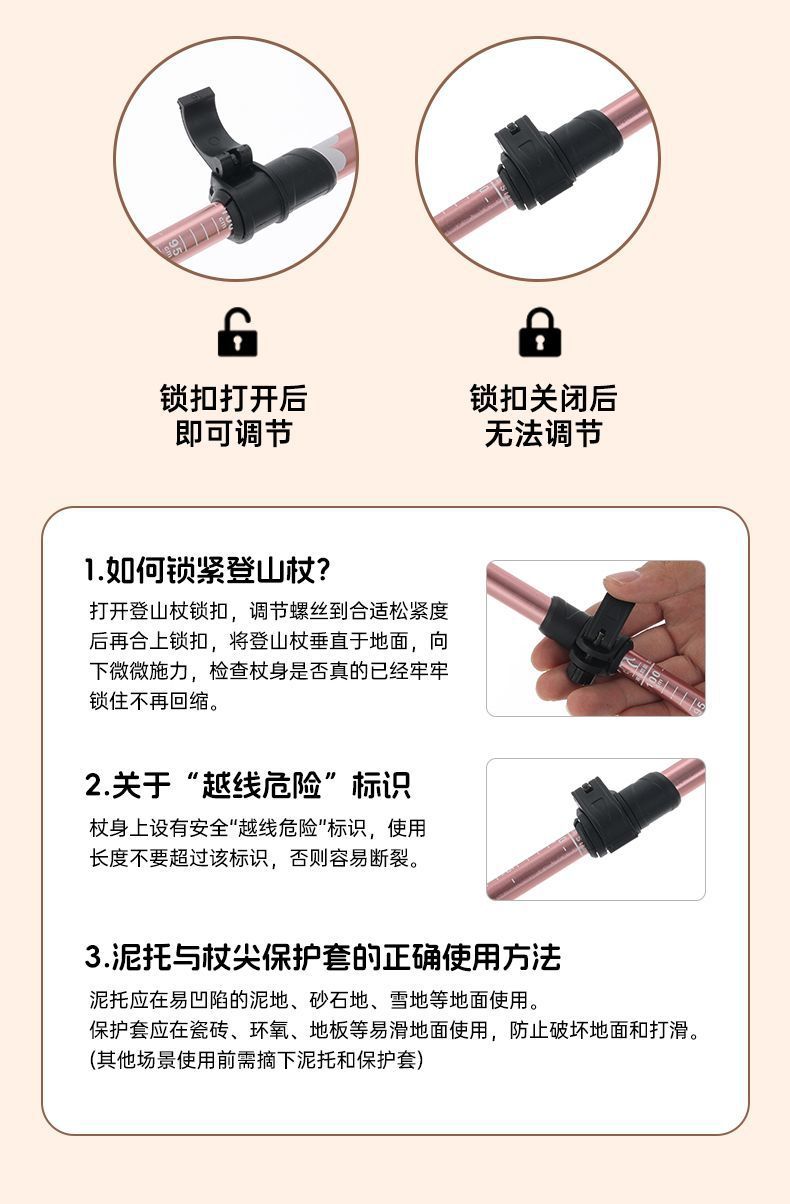 95

锁扣打开后
即可调节

锁扣关闭后
无法调节

1.如何锁紧登山杖?

打开登山杖锁扣，调节螺丝到合适松紧度后再合上锁扣，将登山杖垂直于地面，向下微微施力，检查杖身是否真的已经牢牢锁住不再回缩。

2.关于“越线危险”标识

杖身上设有安全“越线危险”标识，使用长度不要超过该标识，否则容易断裂。

3.泥托与杖尖保护套的正确使用方法

泥托应在易凹陷的泥地、砂石地、雪地等地面使用。
保护套应在瓷砖、环氧、地板等易滑地面使用，防止破坏地面和打滑。
(其他场景使用前需摘下泥托和保护套)