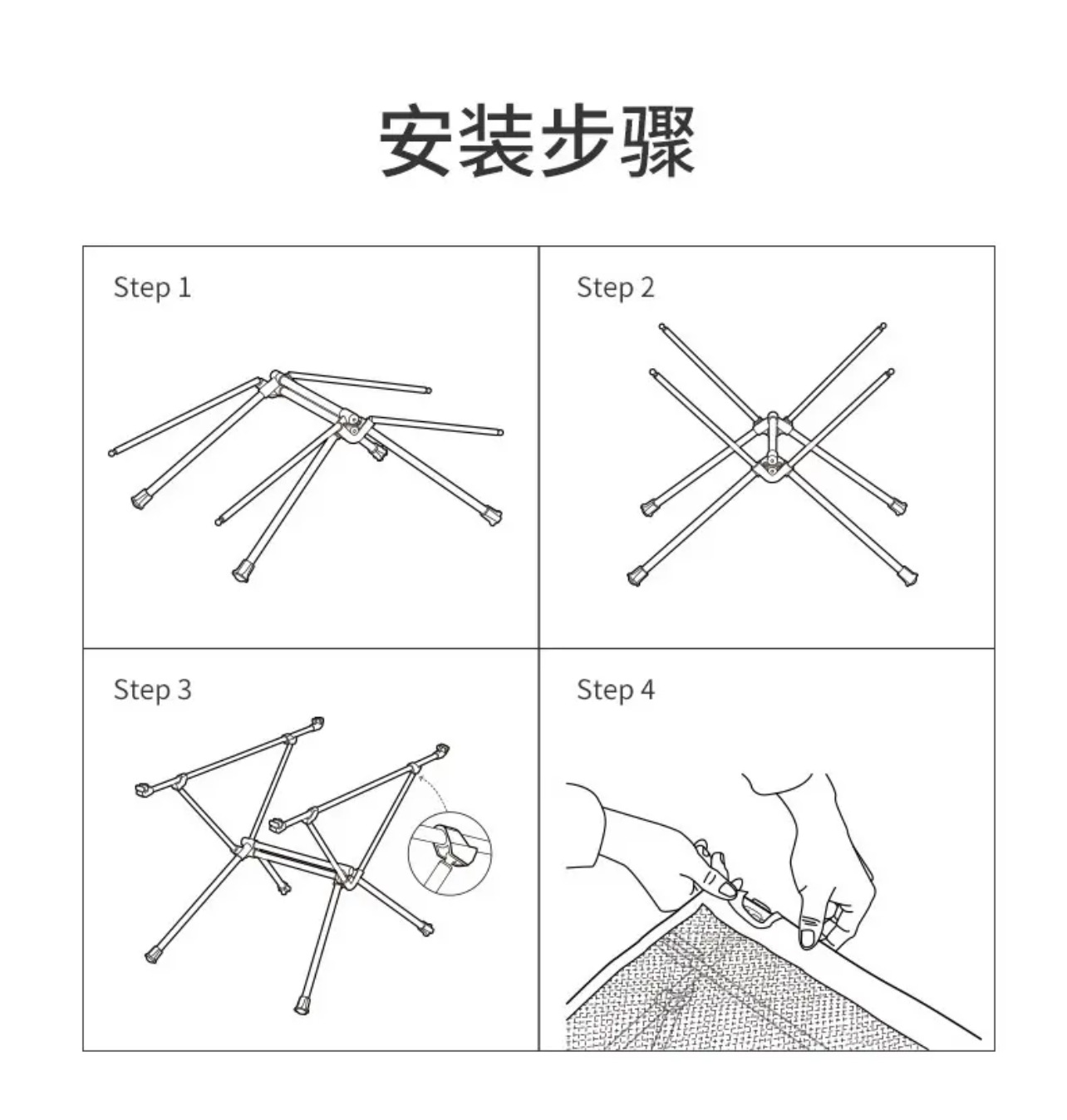 安装步骤

Step 1

Step 2

Step 3

Step 4