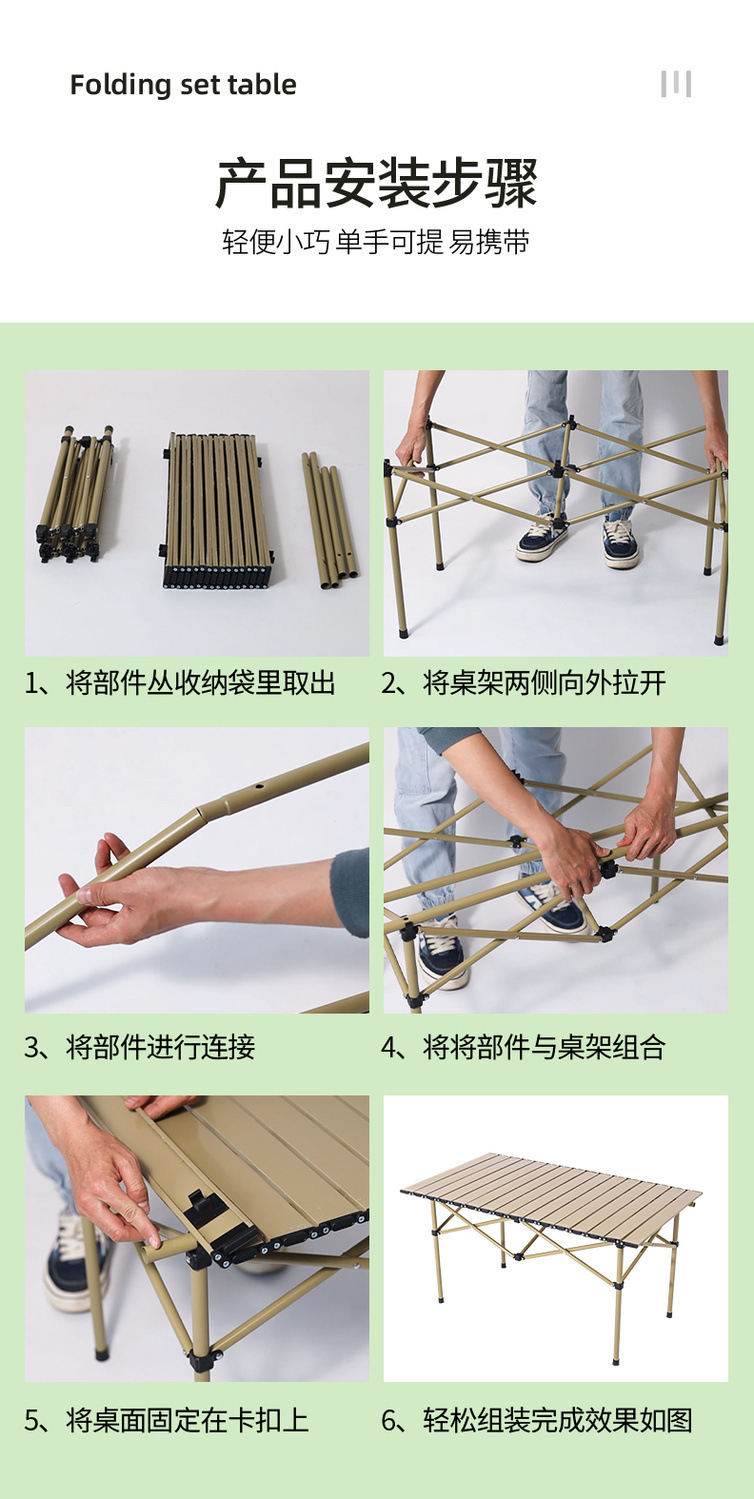 Folding set table

产品安装步骤

轻便小巧 单手可提 易携带

1、将部件丛收纳袋里取出

2、将桌架两侧向外拉开

3、将部件进行连接

4、将将部件与桌架组合

5、将桌面固定在卡扣上

6、轻松组装完成效果如图