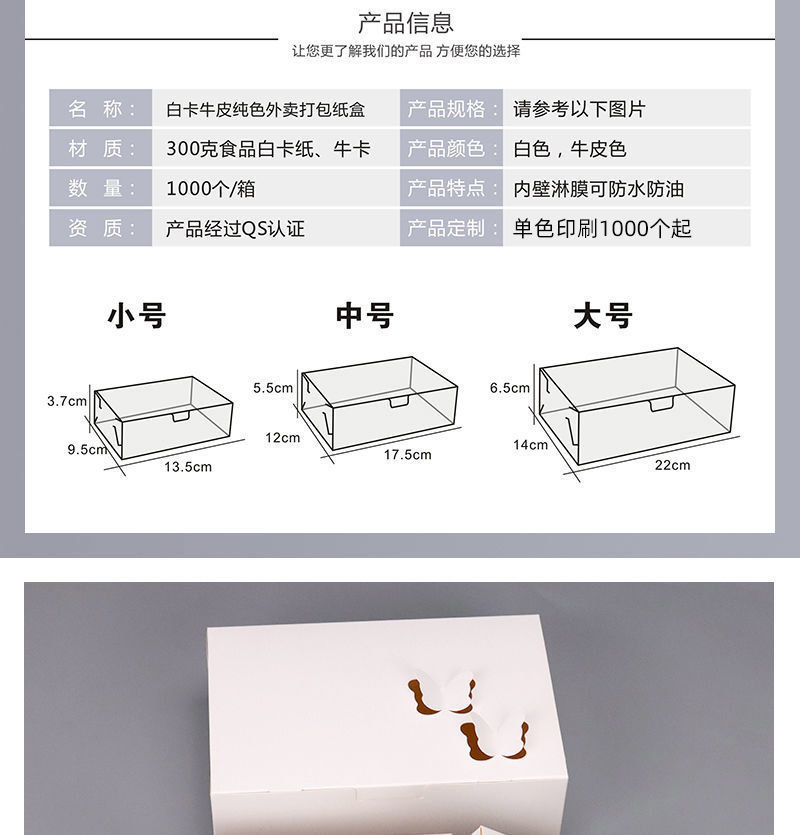 产品信息

让您更了解我们的产品 方便您的选择

| 名　称： | 白卡牛皮纯色外卖打包纸盒 | 产品规格： | 请参考以下图片 |
|---|---|---|---|
| 材　质： | 300克食品白卡纸、牛卡 | 产品颜色： | 白色，牛皮色 |
| 数　量： | 1000个/箱 | 产品特点： | 内壁淋膜可防水防油 |
| 资　质： | 产品经过QS认证 | 产品定制： | 单色印刷1000个起 |

小号

3.7cm
9.5cm
13.5cm

中号

5.5cm
12cm
17.5cm

大号

6.5cm
14cm
22cm