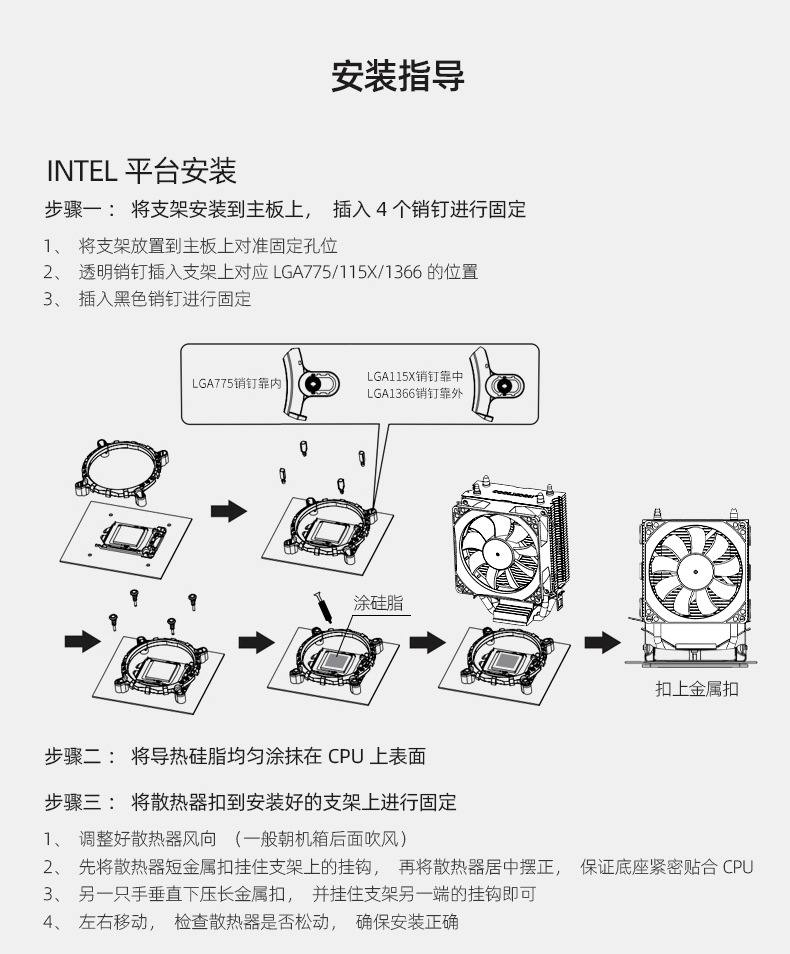 安装指导

INTEL 平台安装

步骤一： 将支架安装到主板上， 插入 4 个销钉进行固定

1、 将支架放置到主板上对准固定孔位
2、 透明销钉插入支架上对应 LGA775/115X/1366 的位置
3、 插入黑色销钉进行固定

LGA775销钉靠内

LGA115X销钉靠中
LGA1366销钉靠外

涂硅脂

扣上金属扣

步骤二： 将导热硅脂均匀涂抹在 CPU 上表面

步骤三： 将散热器扣到安装好的支架上进行固定

1、 调整好散热器风向 （一般朝机箱后面吹风）
2、 先将散热器短金属扣挂住支架上的挂钩， 再将散热器居中摆正， 保证底座紧密贴合 CPU
3、 另一只手垂直下压长金属扣， 并挂住支架另一端的挂钩即可
4、 左右移动， 检查散热器是否松动， 确保安装正确