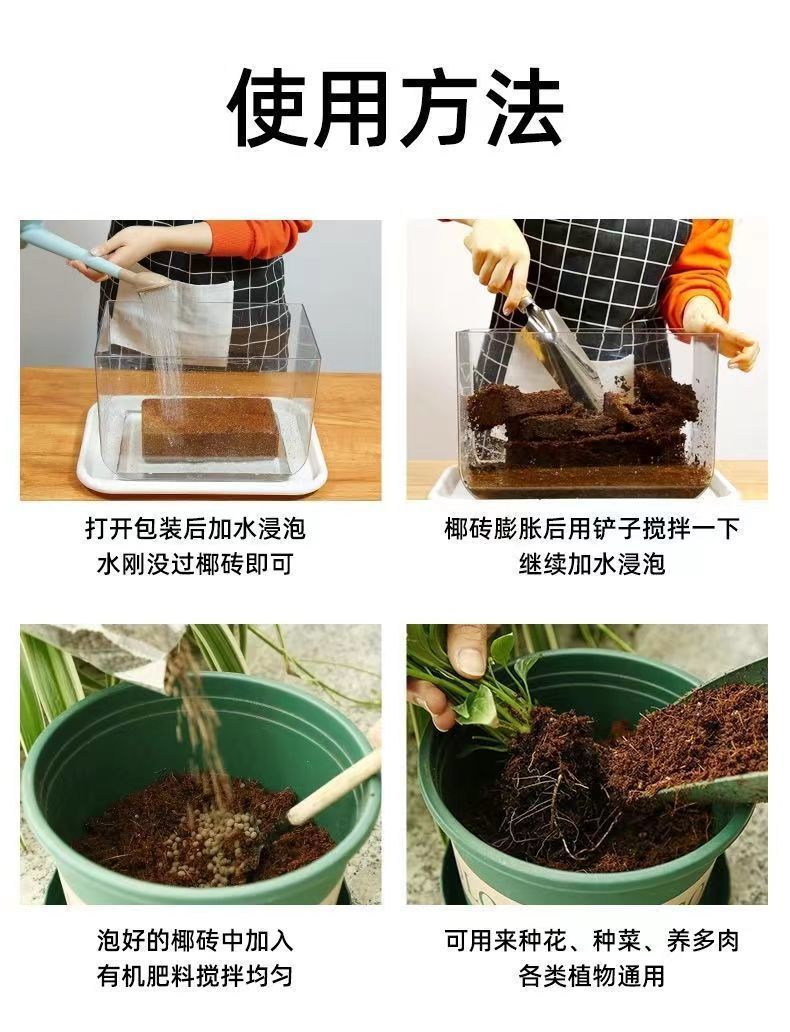 使用方法

打开包装后加水浸泡
水刚没过椰砖即可

椰砖膨胀后用铲子搅拌一下
继续加水浸泡

泡好的椰砖中加入
有机肥料搅拌均匀

可用来种花、种菜、养多肉
各类植物通用