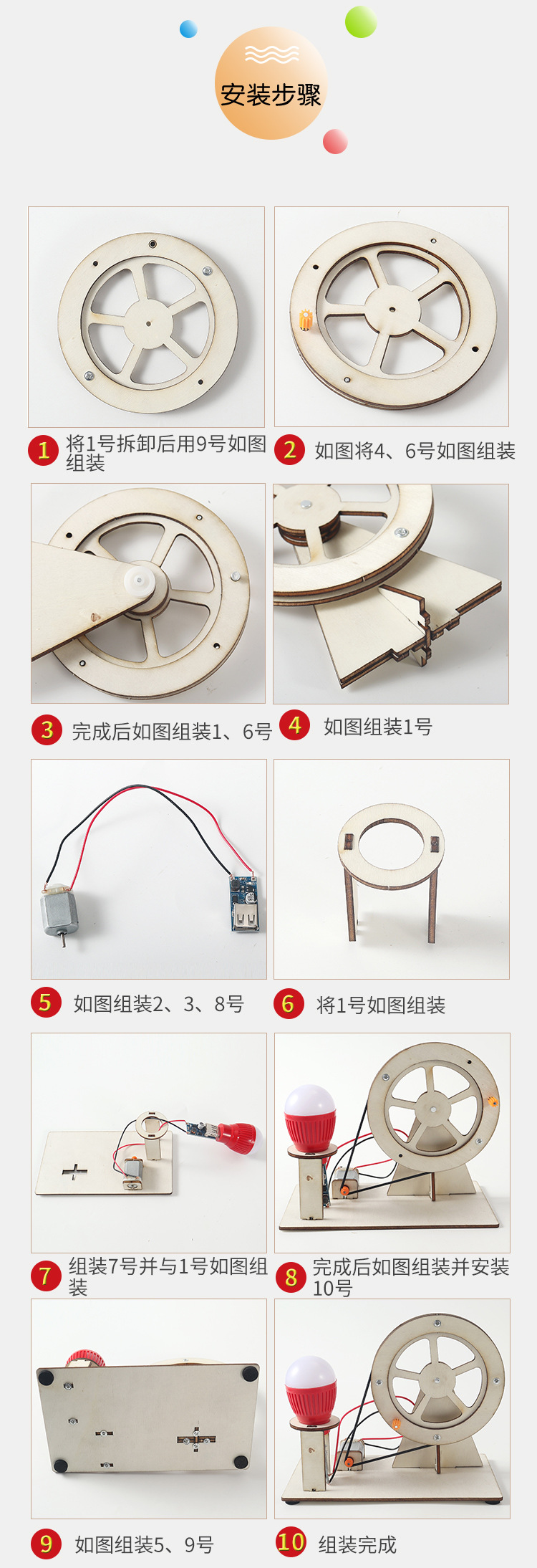 安装步骤

1 将1号拆卸后用9号如图组装

2 如图将4、6号如图组装

3 完成后如图组装1、6号

4 如图组装1号

5 如图组装2、3、8号

6 将1号如图组装

7 组装7号并与1号如图组装

8 完成后如图组装并安装10号

9 如图组装5、9号

10 组装完成