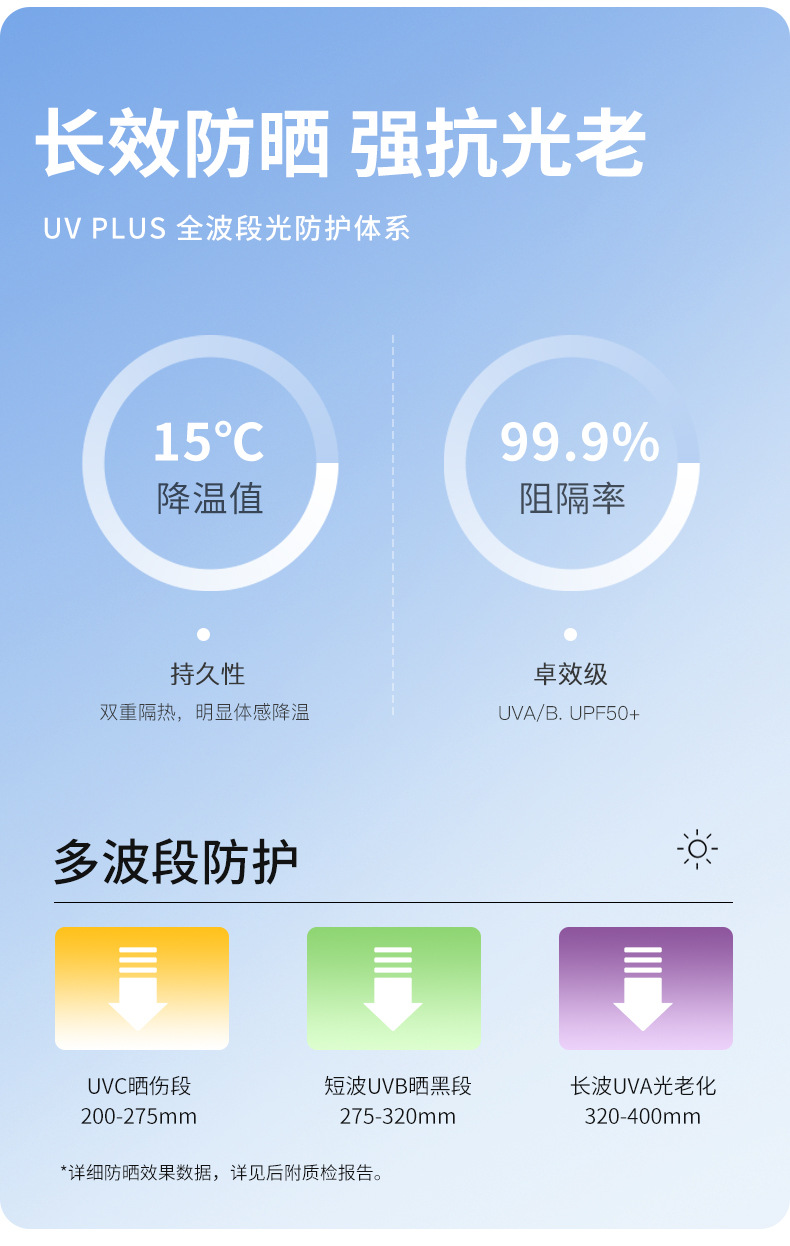 长效防晒 强抗光老

UV PLUS 全波段光防护体系

15℃
降温值

持久性
双重隔热，明显体感降温

99.9%
阻隔率

卓效级
UVA/B. UPF50+

多波段防护

UVC晒伤段
200-275mm

短波UVB晒黑段
275-320mm

长波UVA光老化
320-400mm

*详细防晒效果数据，详见后附质检报告。