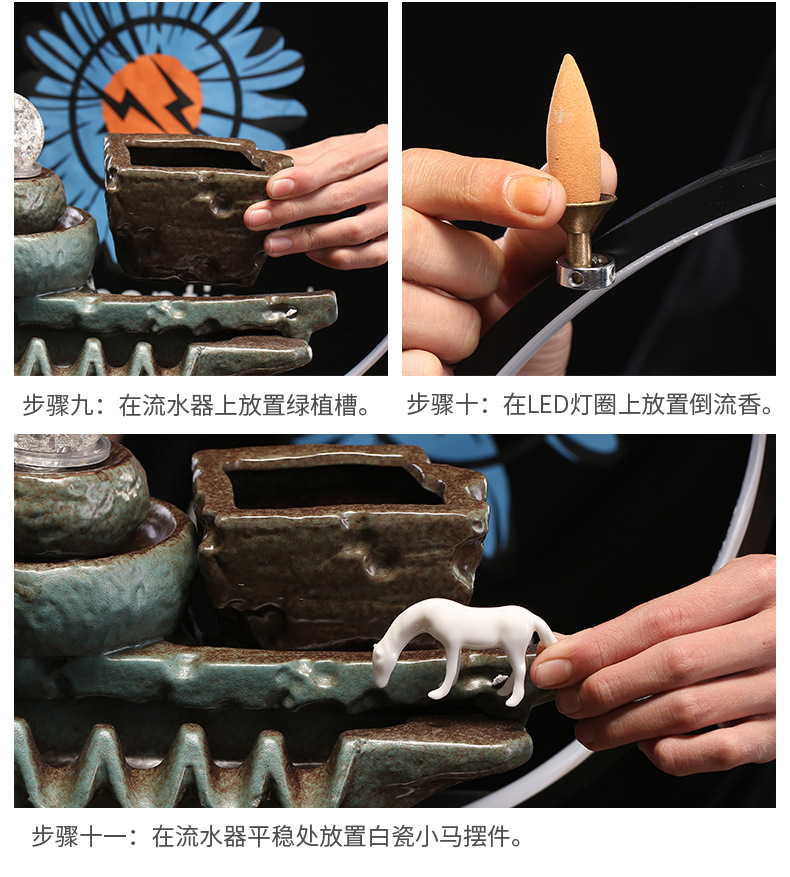 步骤九：在流水器上放置绿植槽。

步骤十：在LED灯圈上放置倒流香。

步骤十一：在流水器平稳处放置白瓷小马摆件。