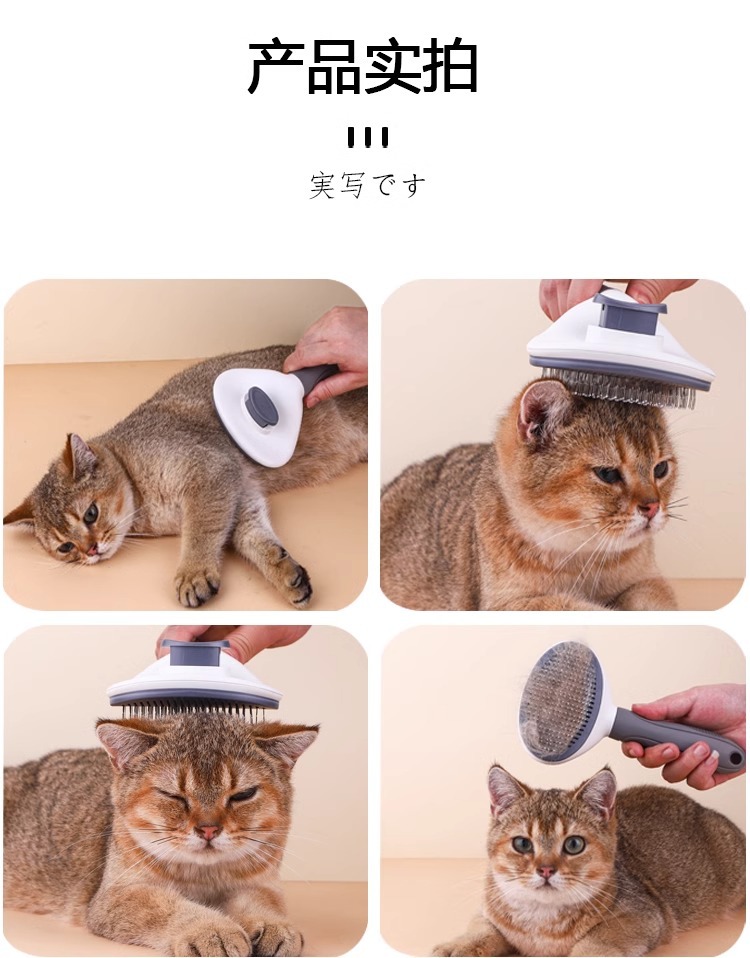 产品实拍

实写です