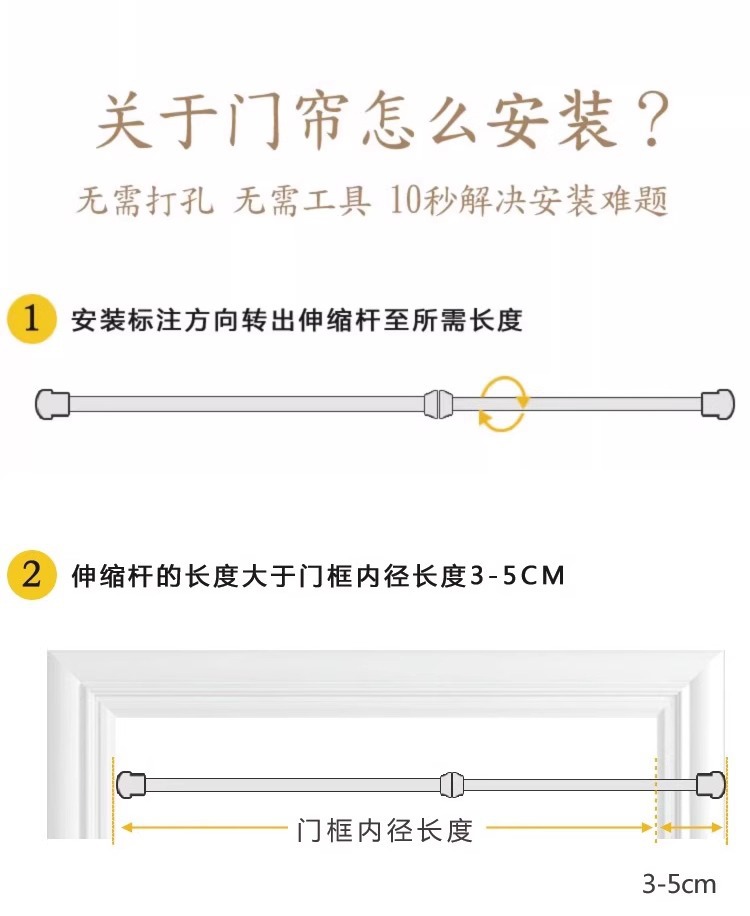 关于门帘怎么安装？

无需打孔 无需工具 10秒解决安装难题

1 安装标注方向转出伸缩杆至所需长度

2 伸缩杆的长度大于门框内径长度3-5CM

门框内径长度

3-5cm