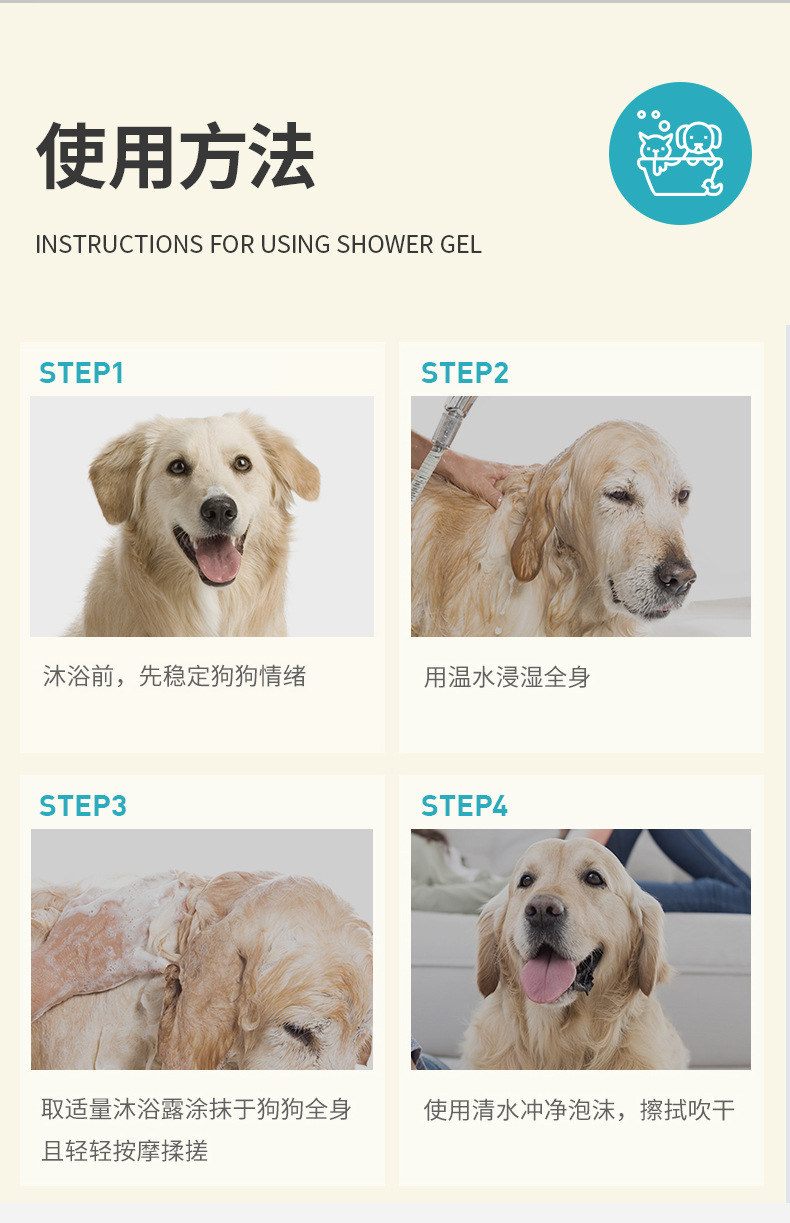 使用方法

INSTRUCTIONS FOR USING SHOWER GEL

STEP1

沐浴前，先稳定狗狗情绪

STEP2

用温水浸湿全身

STEP3

取适量沐浴露涂抹于狗狗全身且轻轻按摩揉搓

STEP4

使用清水冲净泡沫，擦拭吹干