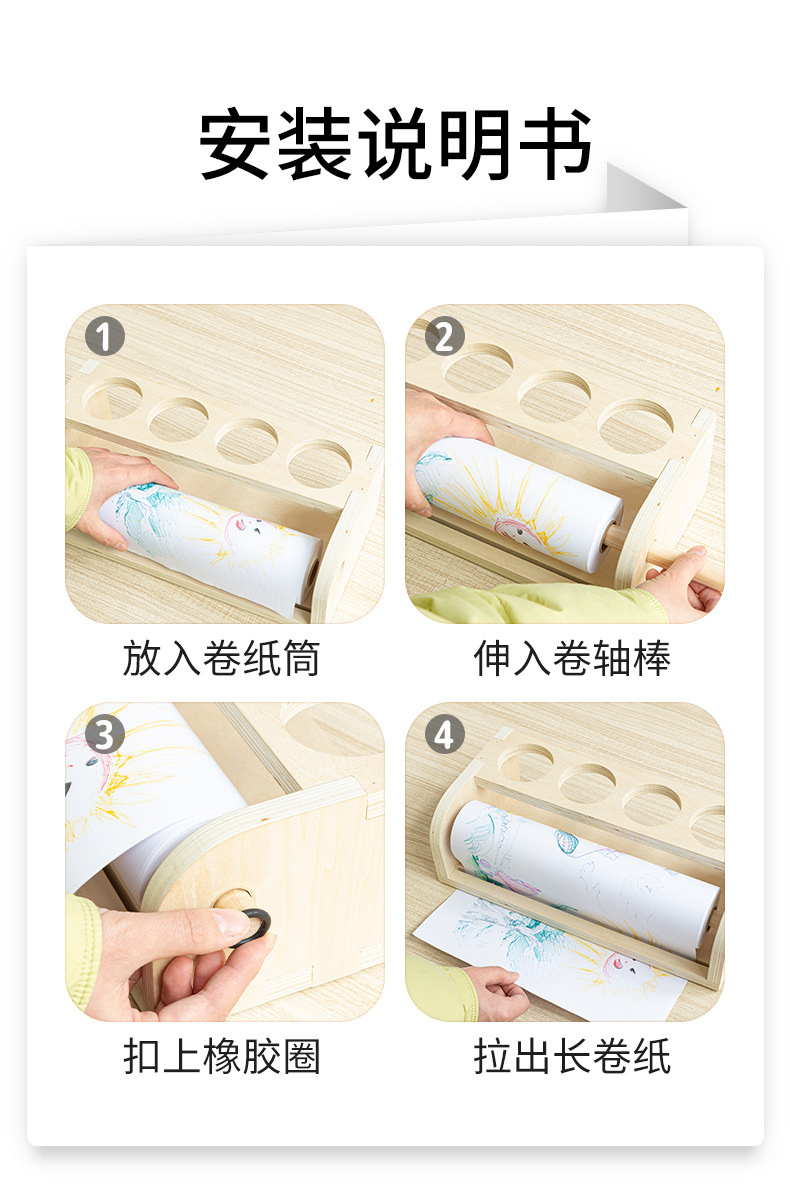 安装说明书

1
放入卷纸筒

2
伸入卷轴棒

3
扣上橡胶圈

4
拉出长卷纸