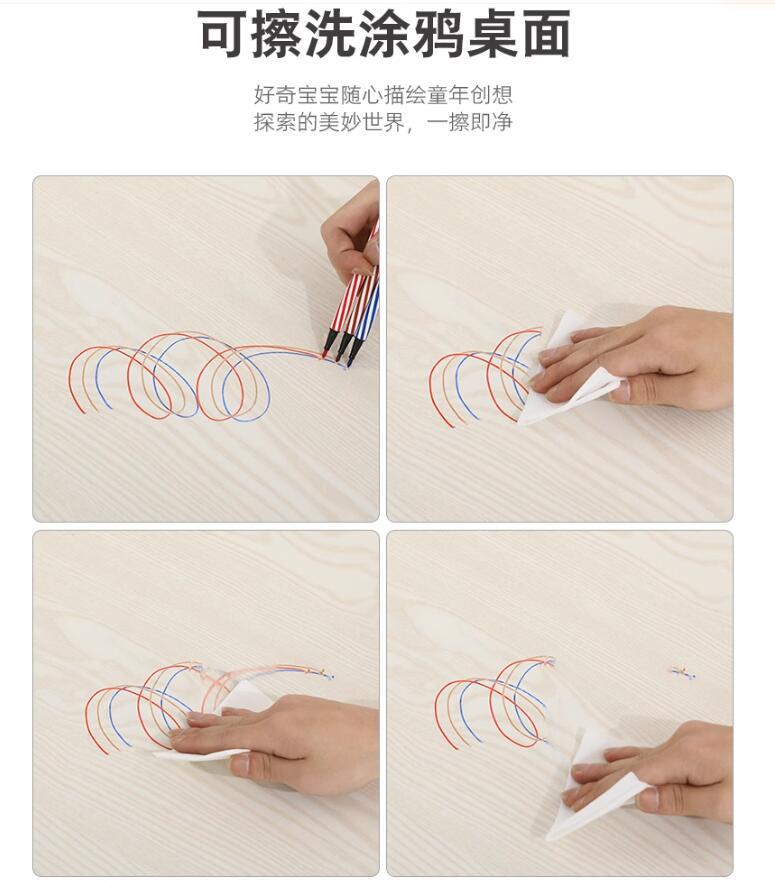 可擦洗涂鸦桌面

好奇宝宝随心描绘童年创想
探索的美妙世界，一擦即净