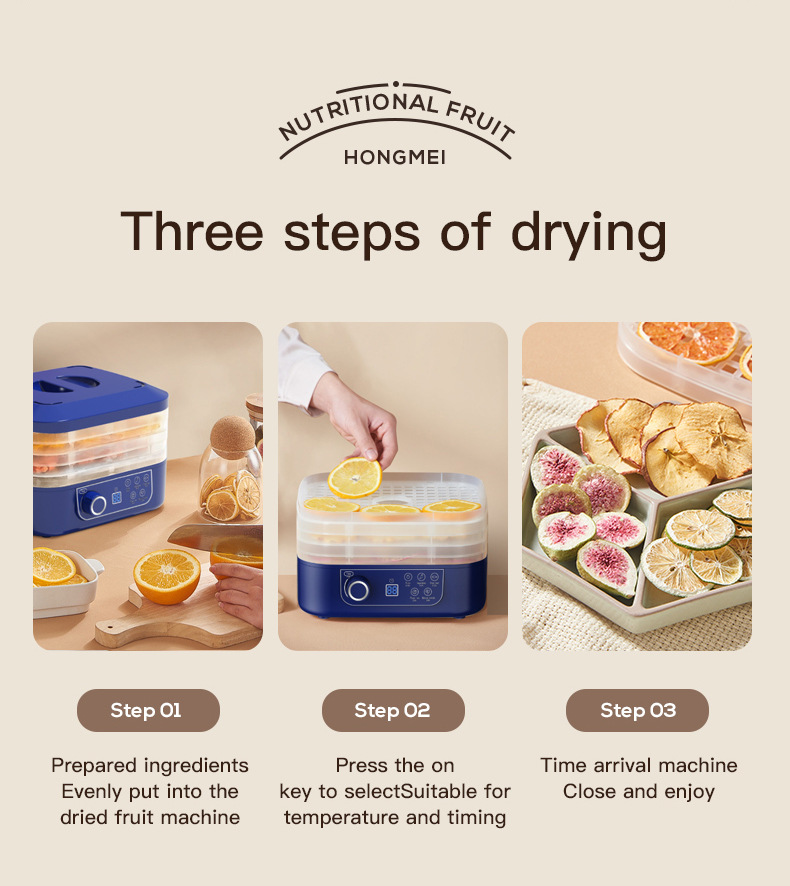 NUTRITIONAL FRUIT
HONGMEI

Three steps of drying

Step 01

Prepared ingredients Evenly put into the dried fruit machine

Step 02

Press the on key to selectSuitable for temperature and timing

Step 03

Time arrival machine Close and enjoy