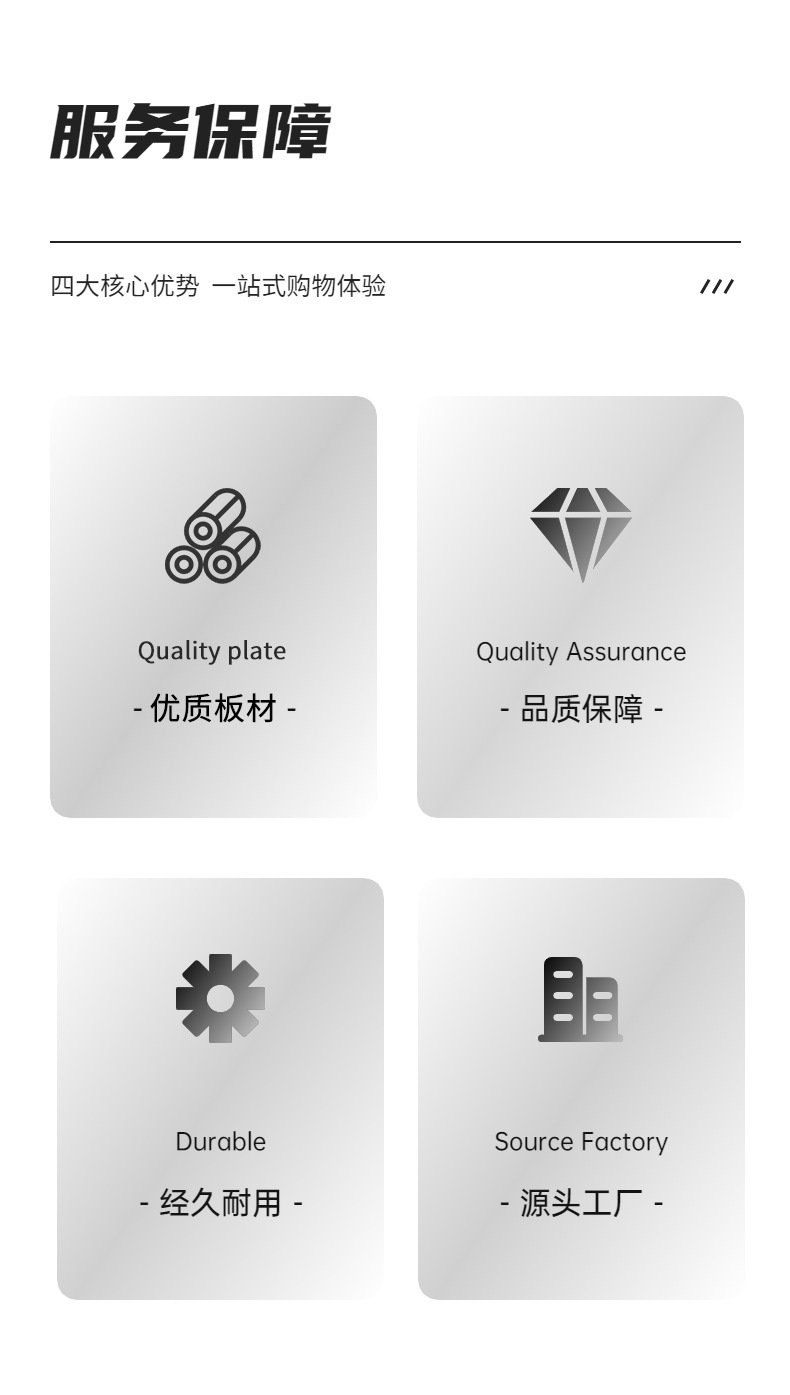 服务保障

四大核心优势 一站式购物体验

///

Quality plate

- 优质板材 -

Quality Assurance

- 品质保障 -

Durable

- 经久耐用 -

Source Factory

- 源头工厂 -