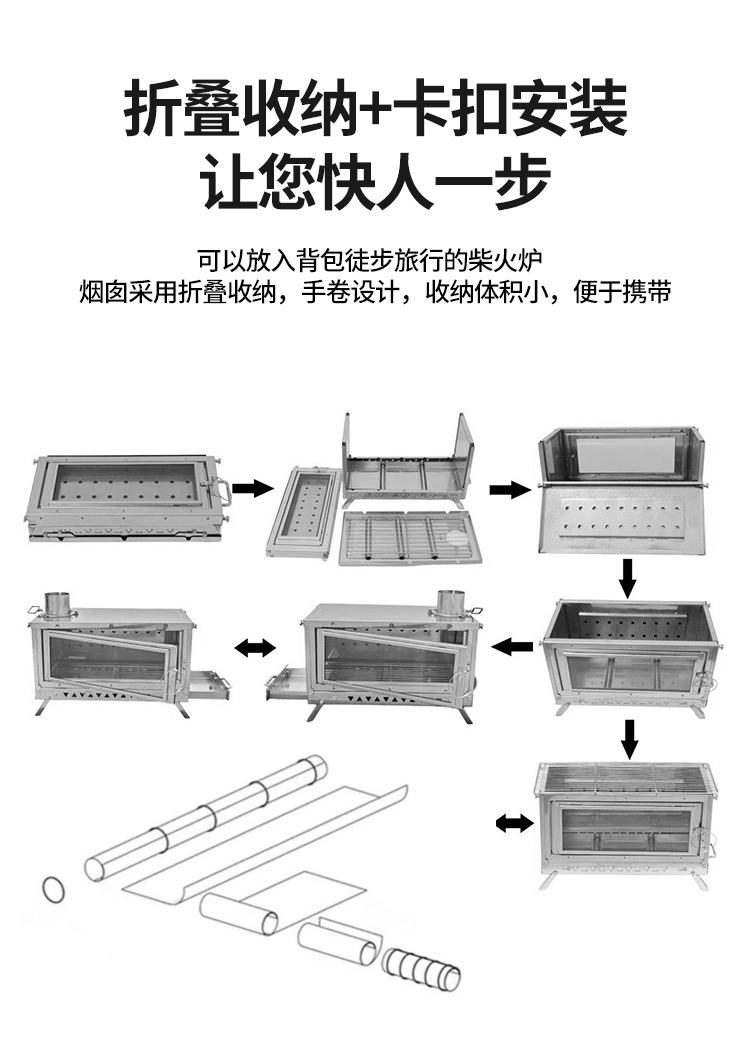 折叠收纳+卡扣安装
让您快人一步

可以放入背包徒步旅行的柴火炉
烟囱采用折叠收纳，手卷设计，收纳体积小，便于携带