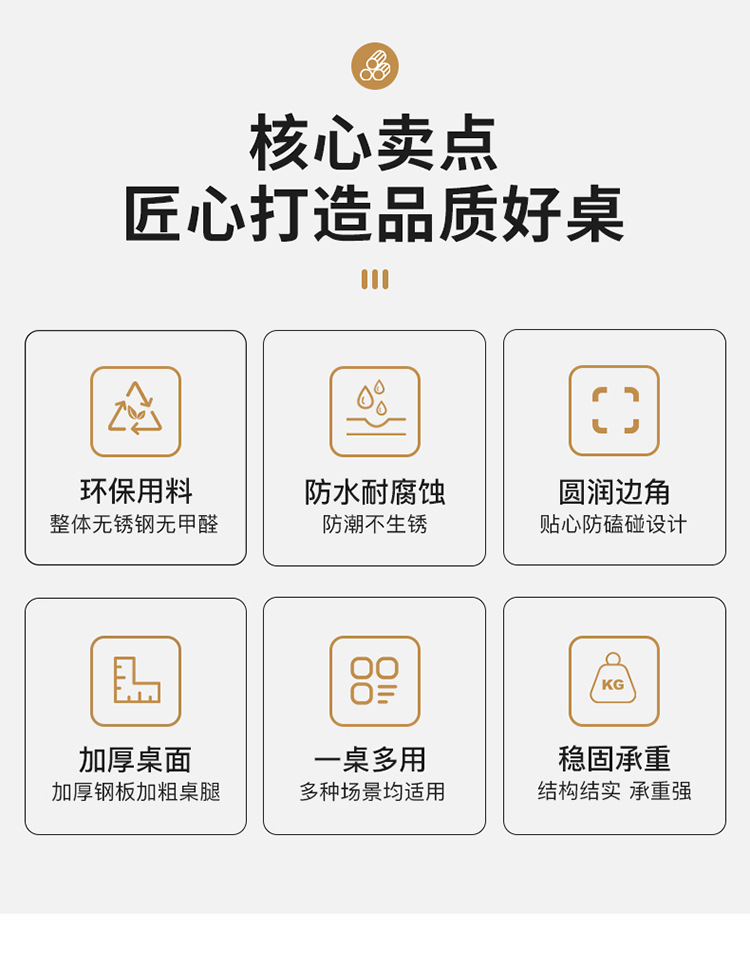 核心卖点
匠心打造品质好桌

环保用料
整体无锈钢无甲醛

防水耐腐蚀
防潮不生锈

圆润边角
贴心防磕碰设计

加厚桌面
加厚钢板加粗桌腿

一桌多用
多种场景均适用

KG

稳固承重
结构结实 承重强