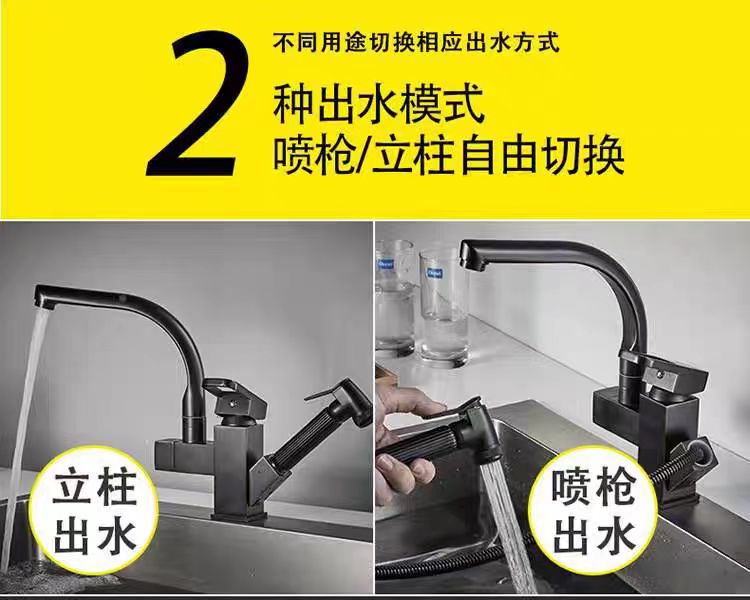 2 不同用途切换相应出水方式

种出水模式
喷枪/立柱自由切换

立柱出水

喷枪出水