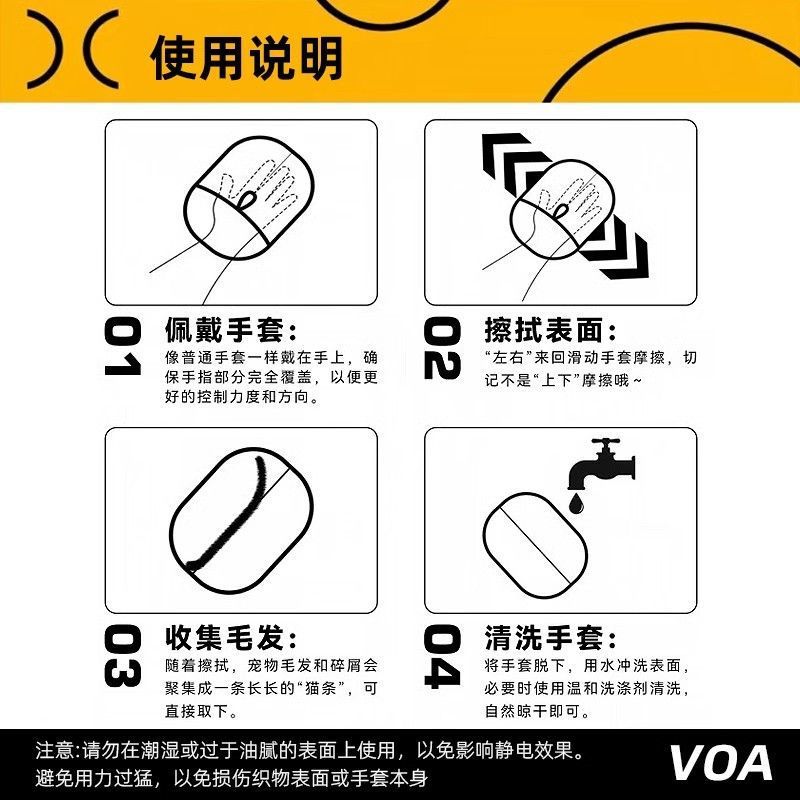 使用说明

01 佩戴手套：
像普通手套一样戴在手上，确保手指部分完全覆盖，以便更好的控制力度和方向。

02 擦拭表面：
“左右”来回滑动手套摩擦，切记不是“上下”摩擦哦~

03 收集毛发：
随着擦拭，宠物毛发和碎屑会聚集成一条长长的“猫条”，可直接取下。

04 清洗手套：
将手套脱下，用水冲洗表面，必要时使用温和洗涤剂清洗，自然晾干即可。

注意:请勿在潮湿或过于油腻的表面上使用，以免影响静电效果。
避免用力过猛，以免损伤织物表面或手套本身

VOA