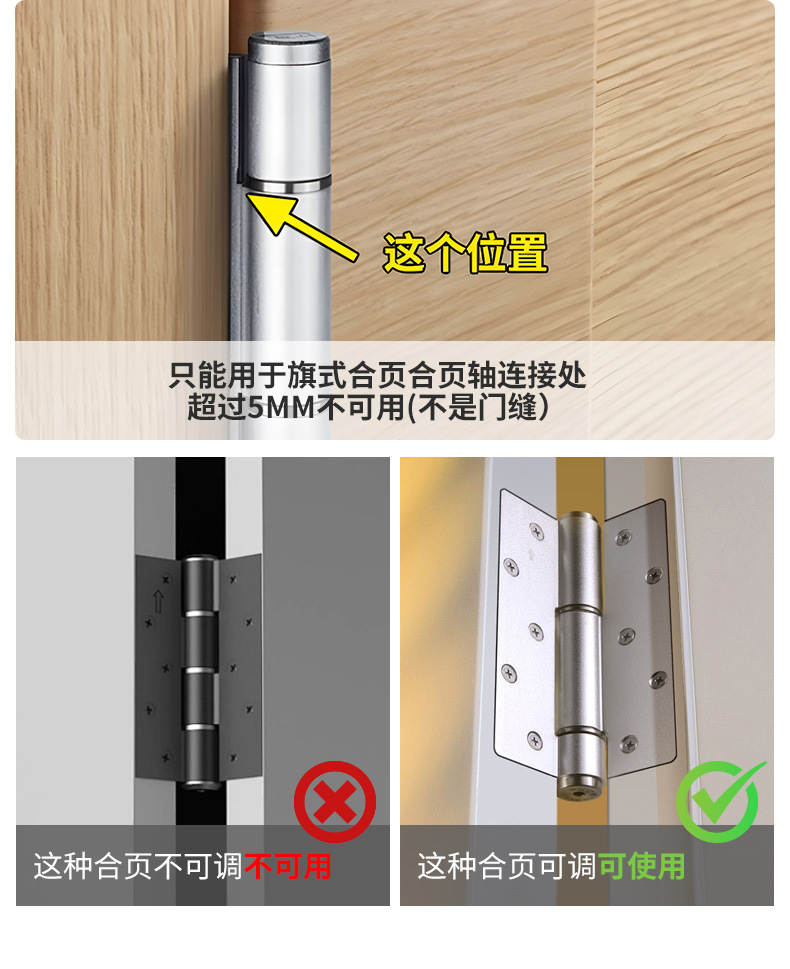 这个位置

只能用于旗式合页合页轴连接处
超过5MM不可用(不是门缝)

这种合页不可调不可用

这种合页可调可使用